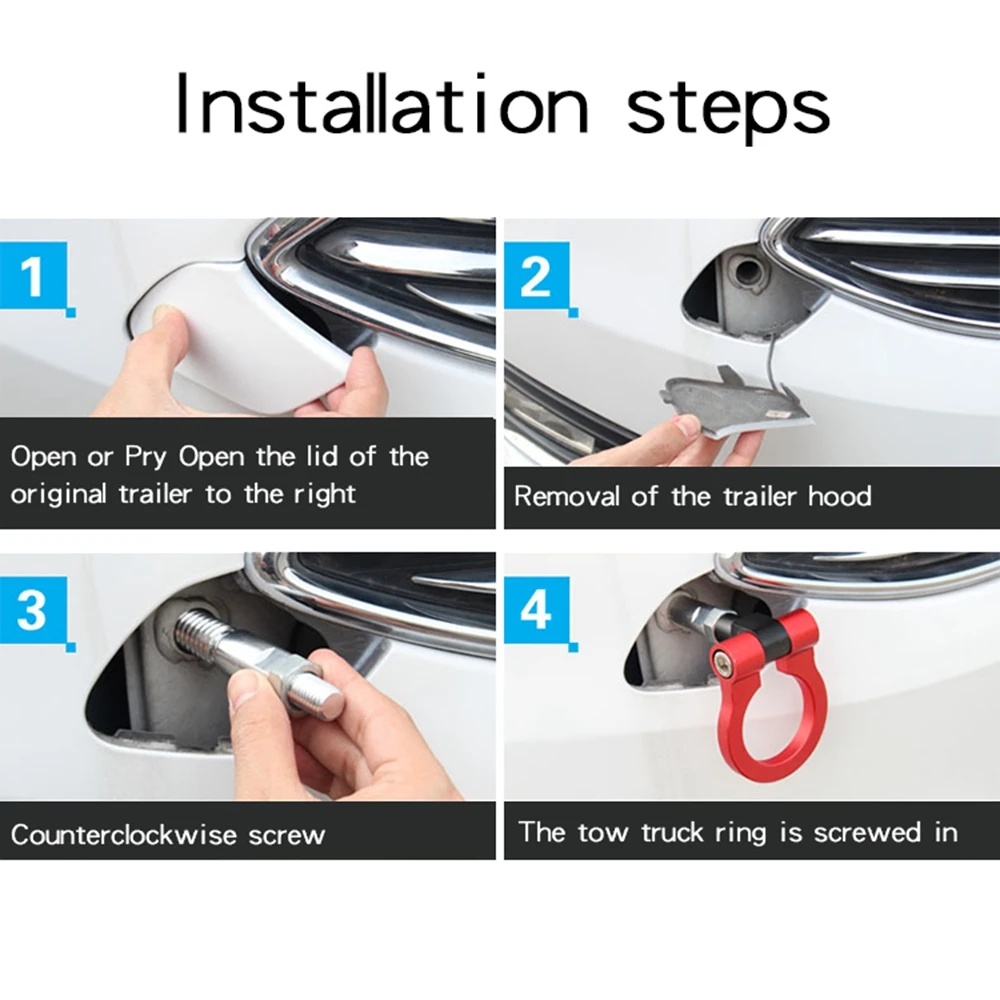 Installation steps

1

Open or Pry Open the lid of the original trailer to the right

2

Removal of the trailer hood

3

Counterclockwise screw

4

The tow truck ring is screwed in