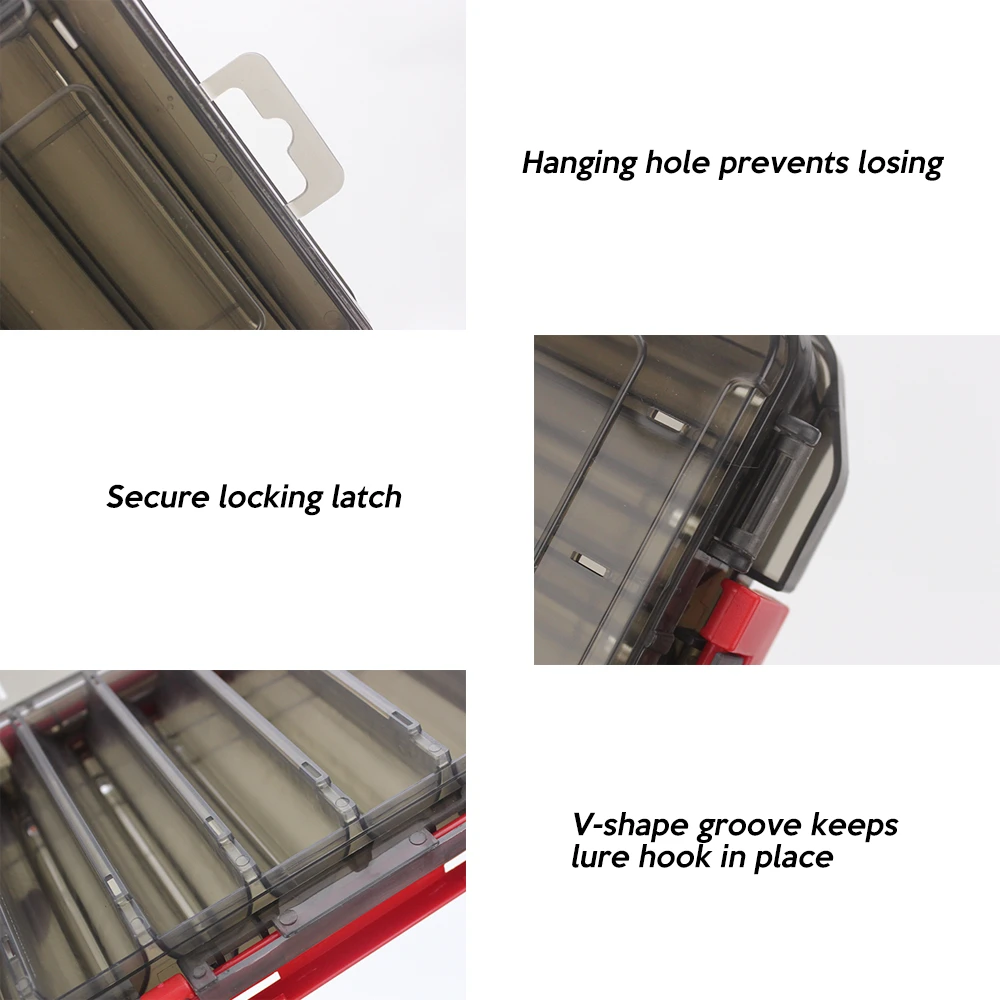 Hanging hole prevents losing

Secure locking latch

V-shape groove keeps lure hook in place