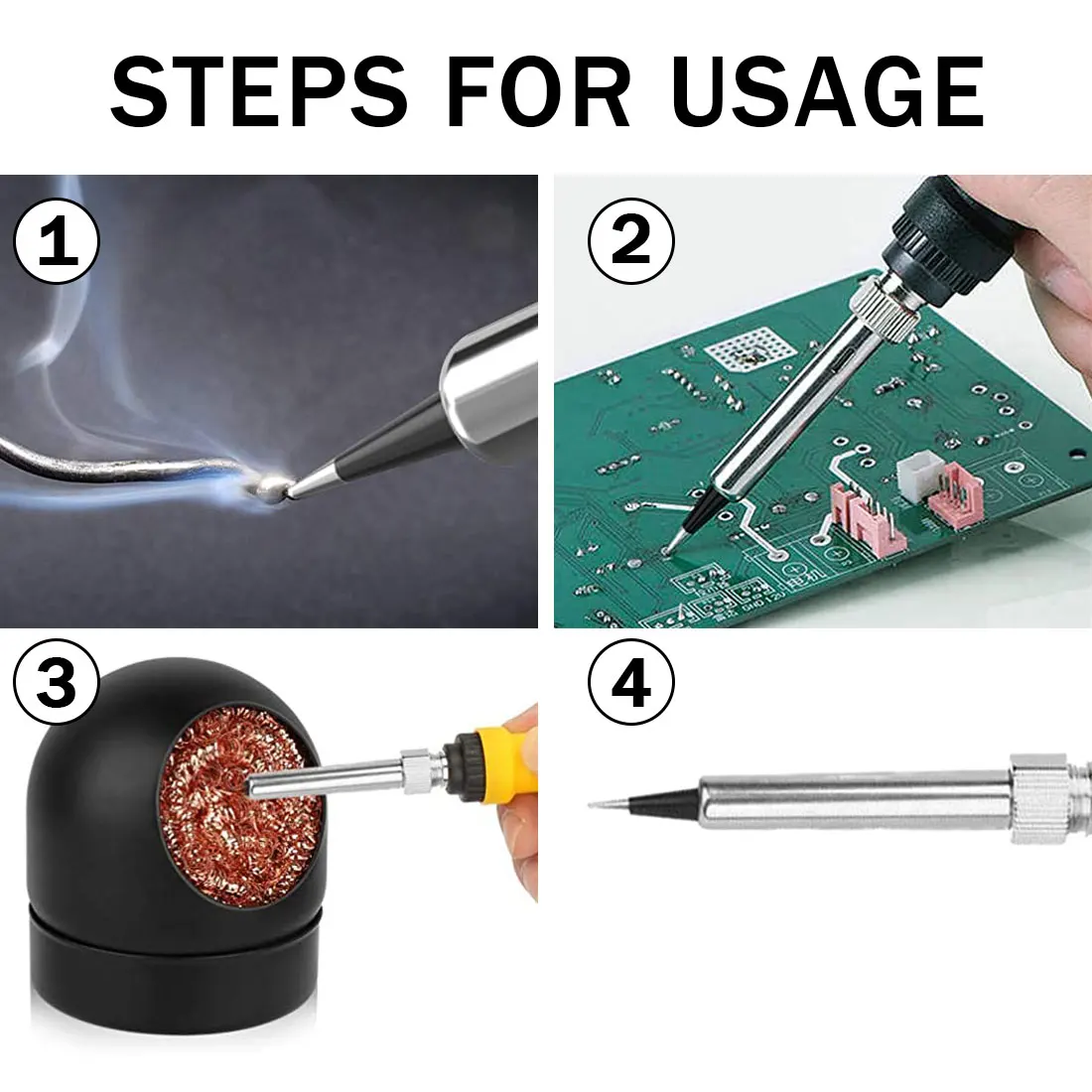 STEPS FOR USAGE

1

2

3

4