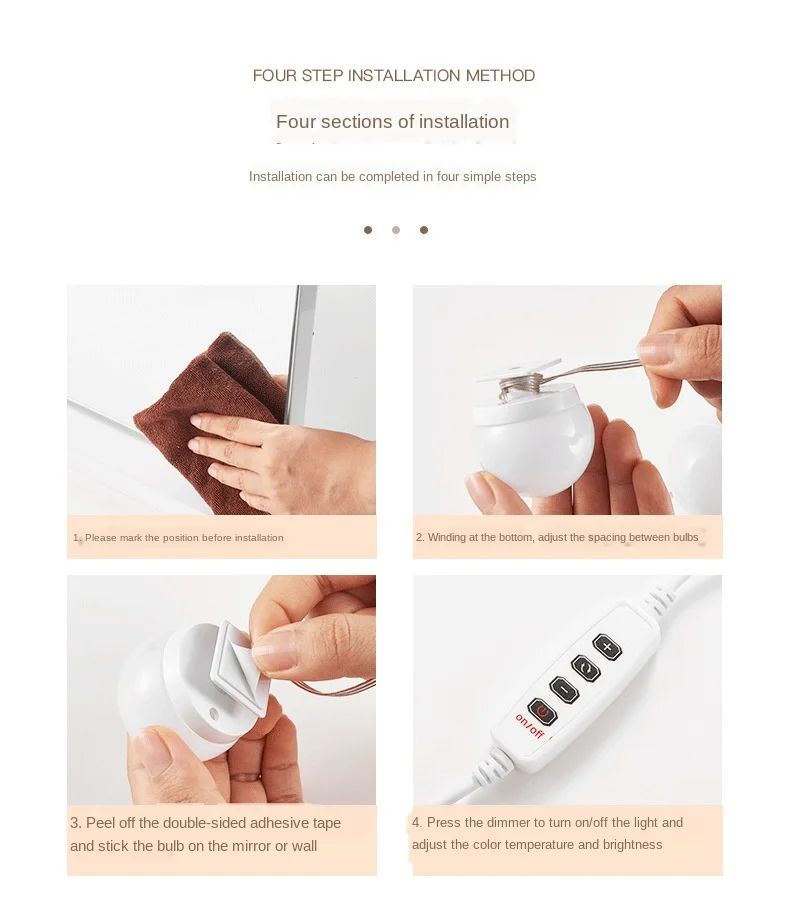 FOUR STEP INSTALLATION METHOD

Four sections of installation

Installation can be completed in four simple steps

1. Please mark the position before installation

2. Winding at the bottom, adjust the spacing between bulbs

3. Peel off the double-sided adhesive tape and stick the bulb on the mirror or wall

on/off

4. Press the dimmer to turn on/off the light and adjust the color temperature and brightness