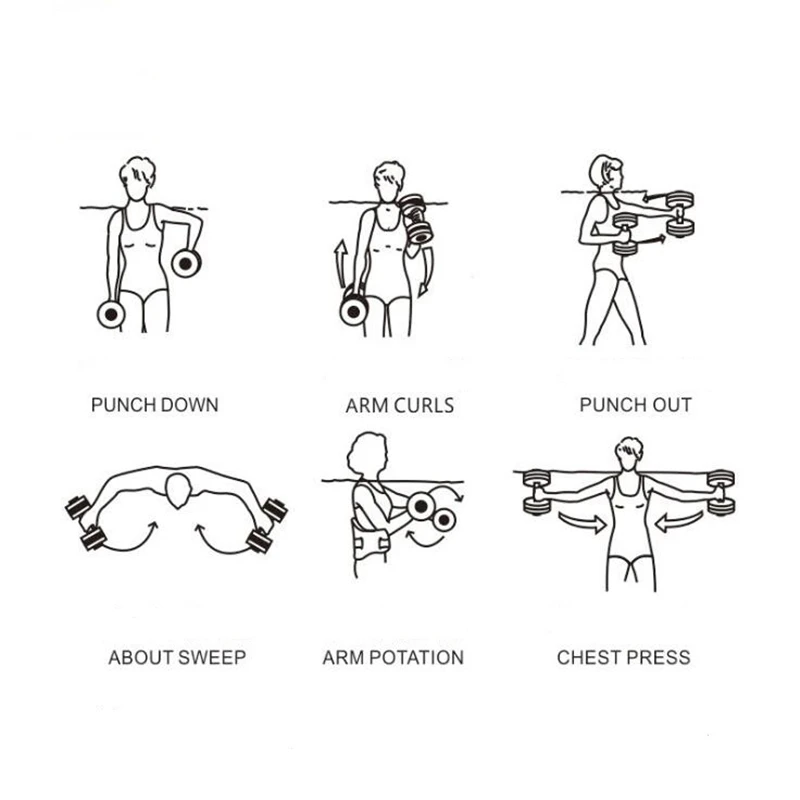 PUNCH DOWN

ARM CURLS

PUNCH OUT

ABOUT SWEEP

ARM POTATION

CHEST PRESS