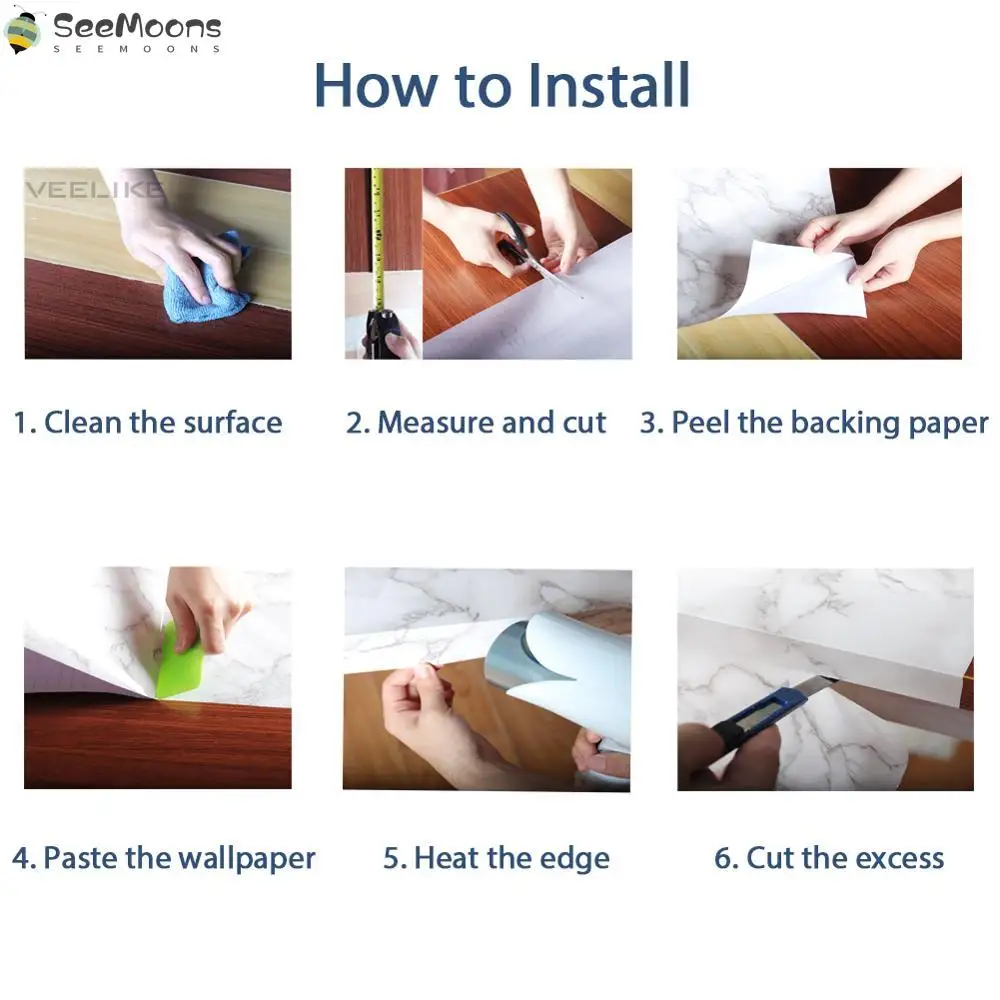 SeeMoons
SEEMOONS

How to Install

VEELIKE

1. Clean the surface

2. Measure and cut

3. Peel the backing paper

4. Paste the wallpaper

5. Heat the edge

6. Cut the excess