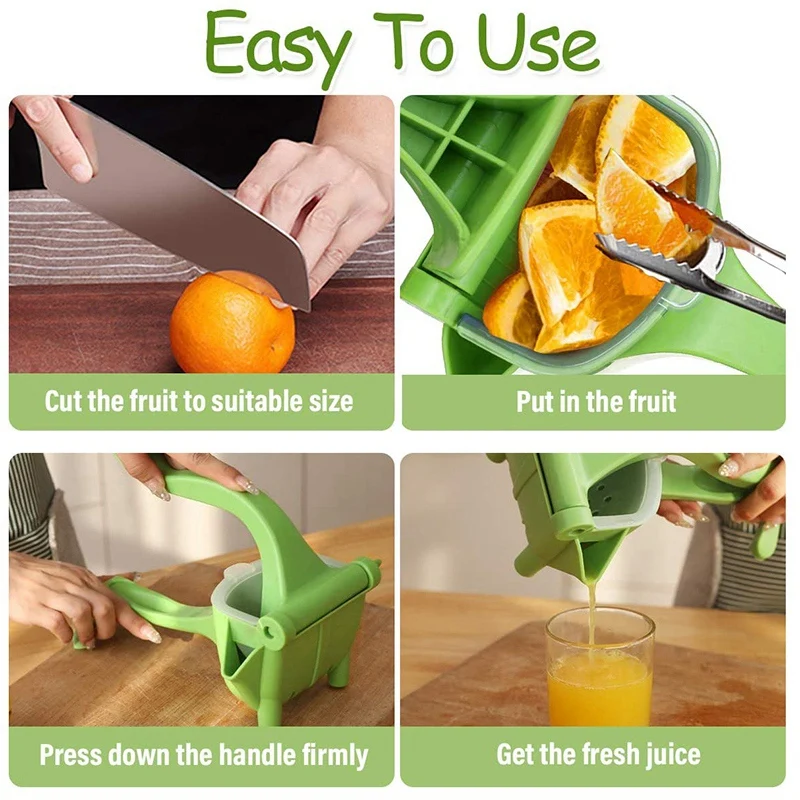 Easy To Use

Cut the fruit to suitable size

Put in the fruit

Press down the handle firmly

Get the fresh juice