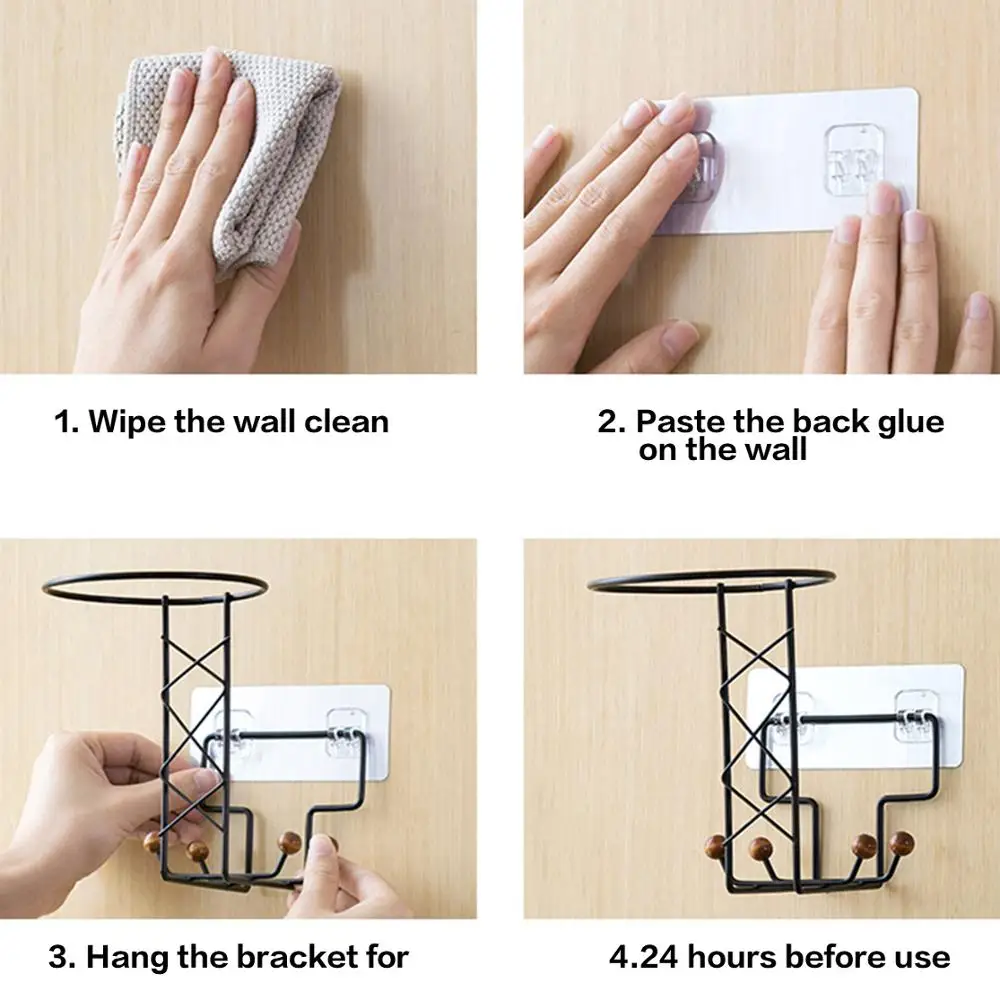 1. Wipe the wall clean

2. Paste the back glue on the wall

3. Hang the bracket for

4.24 hours before use