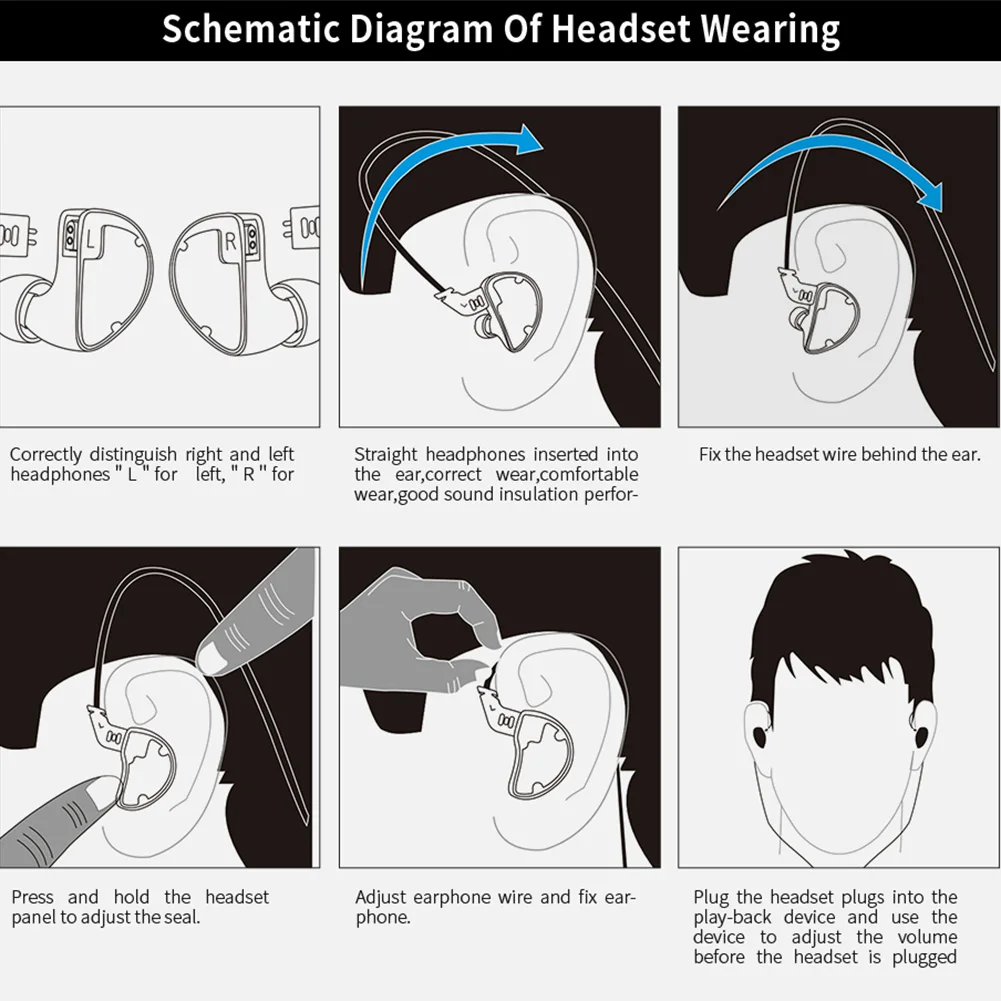 Schematic Diagram Of Headset Wearing

L

R

Correctly distinguish right and left headphones " L " for left, " R " for

Straight headphones inserted into the ear,correct wear,comfortable wear,good sound insulation perfor-

Fix the headset wire behind the ear.

Press and hold the headset panel to adjust the seal.

Adjust earphone wire and fix earphone.

Plug the headset plugs into the play-back device and use the device to adjust the volume before the headset is plugged