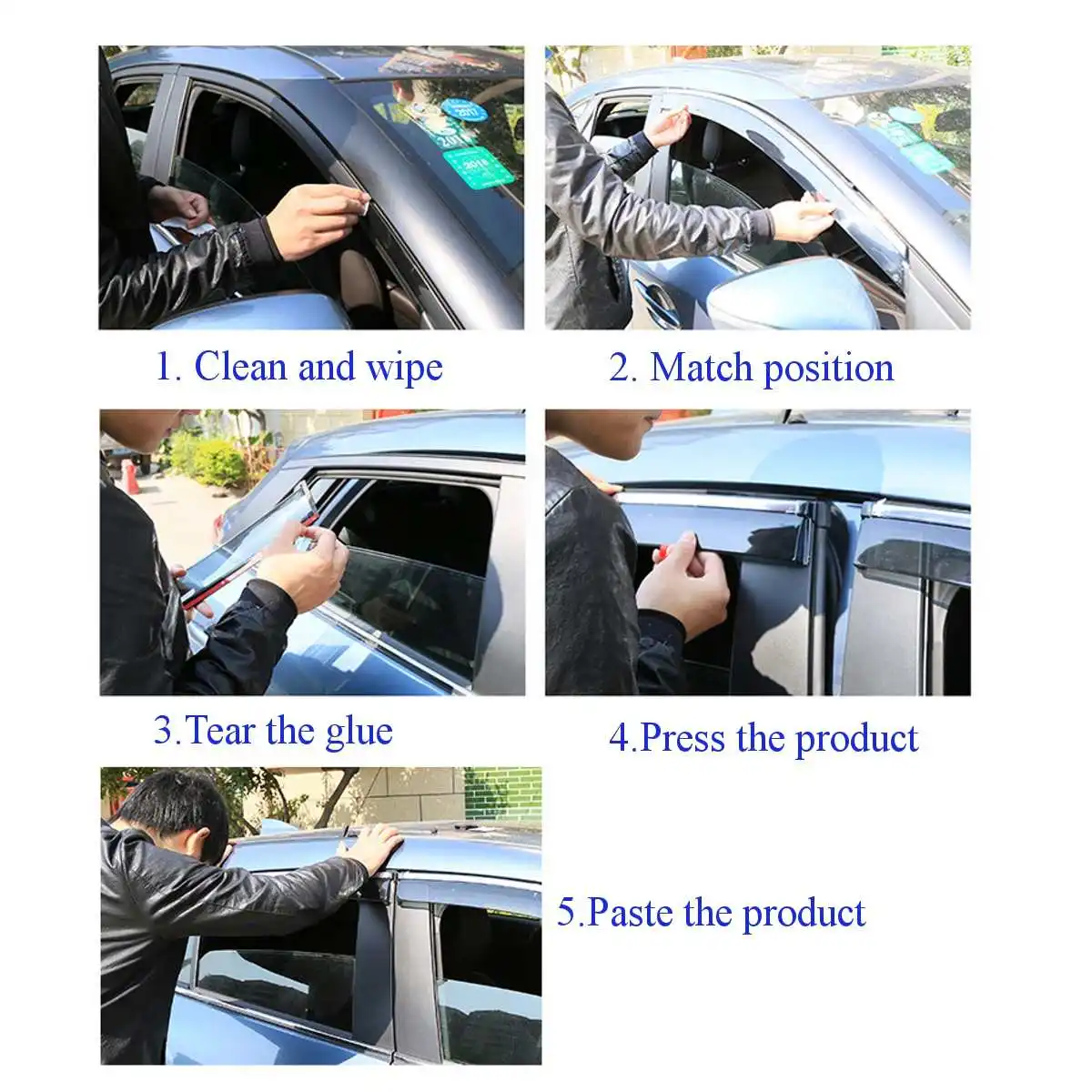 1. Clean and wipe

2. Match position

3.Tear the glue

4.Press the product

5.Paste the product