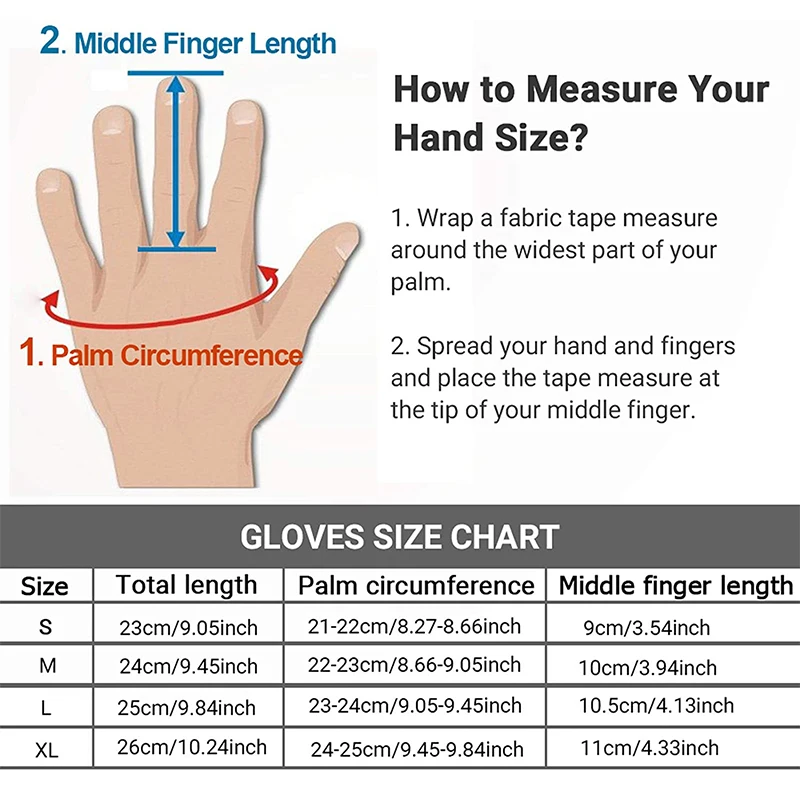 2. Middle Finger Length

1. Palm Circumference

How to Measure Your Hand Size?

1. Wrap a fabric tape measure around the widest part of your palm.

2. Spread your hand and fingers and place the tape measure at the tip of your middle finger.

GLOVES SIZE CHART

| Size | Total length | Palm circumference | Middle finger length |
|---|---|---|---|
| S | 23cm/9.05inch | 21-22cm/8.27-8.66inch | 9cm/3.54inch |
| M | 24cm/9.45inch | 22-23cm/8.66-9.05inch | 10cm/3.94inch |
| L | 25cm/9.84inch | 23-24cm/9.05-9.45inch | 10.5cm/4.13inch |
| XL | 26cm/10.24inch | 24-25cm/9.45-9.84inch | 11cm/4.33inch |