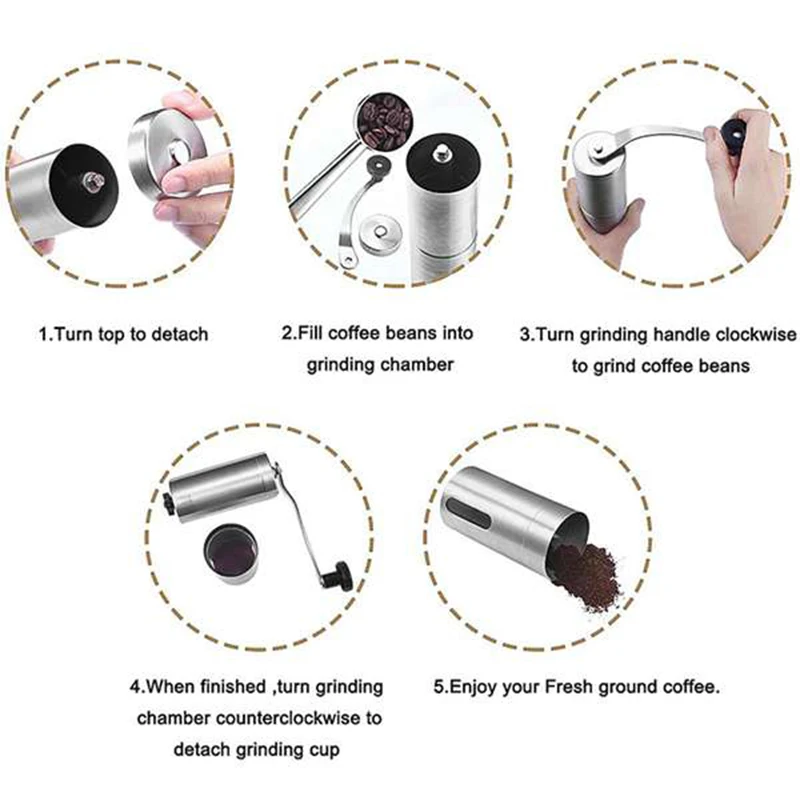 1.Turn top to detach

2.Fill coffee beans into grinding chamber

3.Turn grinding handle clockwise to grind coffee beans

4.When finished ,turn grinding chamber counterclockwise to detach grinding cup

5.Enjoy your Fresh ground coffee.