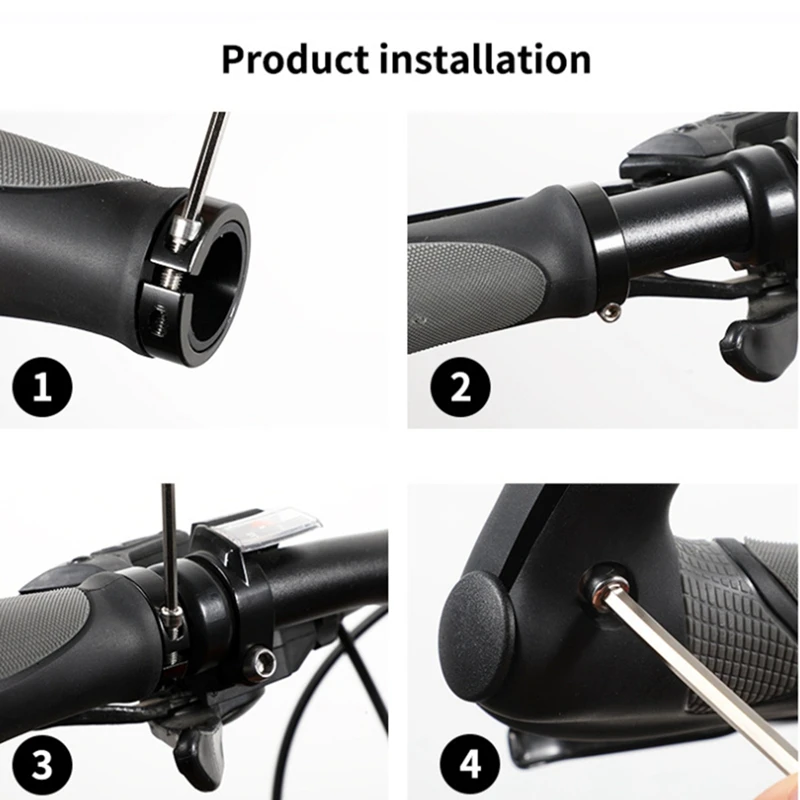 Product installation

1

2

3

4