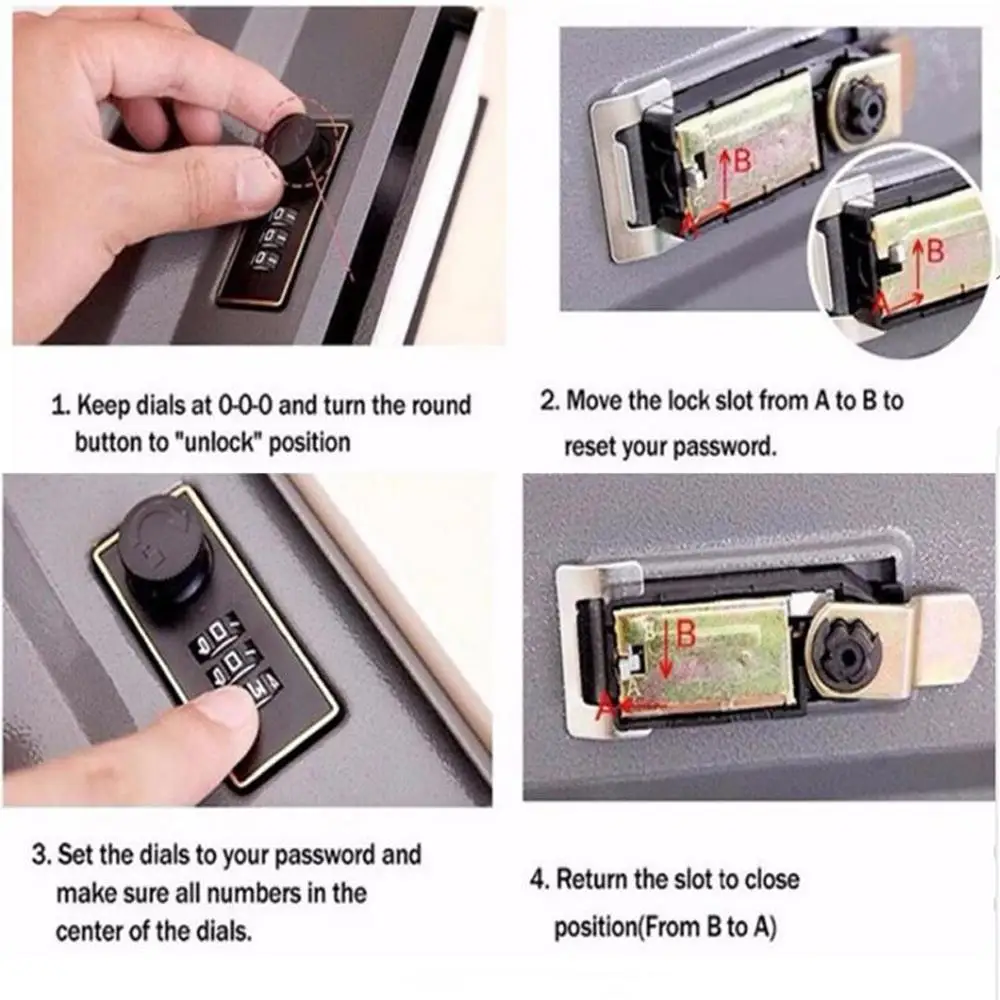 B
A
B
A

1. Keep dials at 0-0-0 and turn the round button to "unlock" position

2. Move the lock slot from A to B to reset your password.

B
A

3. Set the dials to your password and make sure all numbers in the center of the dials.

4. Return the slot to close position(From B to A)