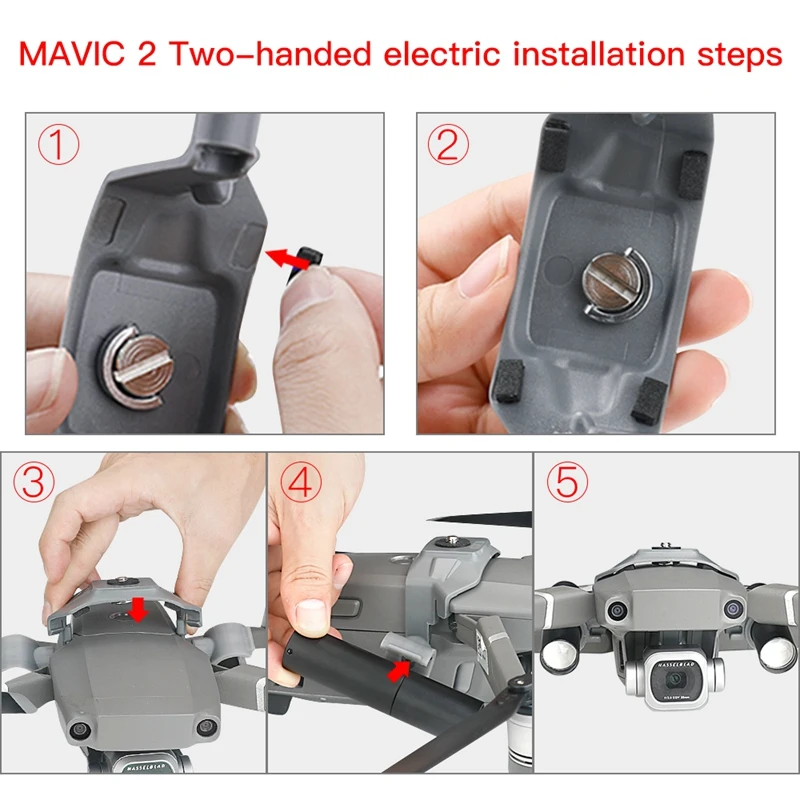 MAVIC 2 Two-handed electric installation steps

①

②

③

④

⑤

HASSELBLAD

HASSELBLAD