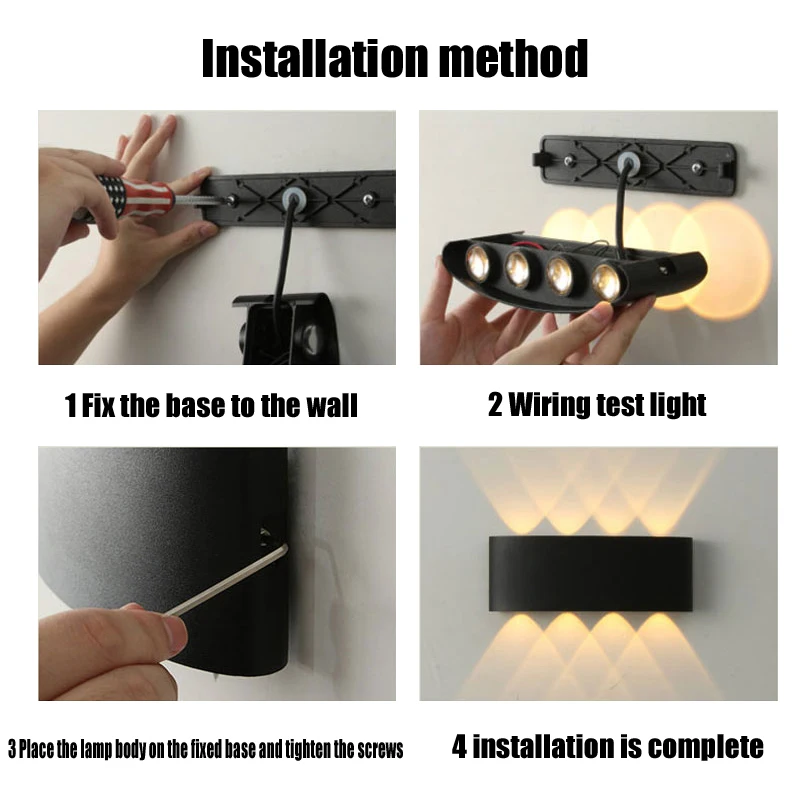 Installation method

1 Fix the base to the wall

2 Wiring test light

3 Place the lamp body on the fixed base and tighten the screws

4 installation is complete