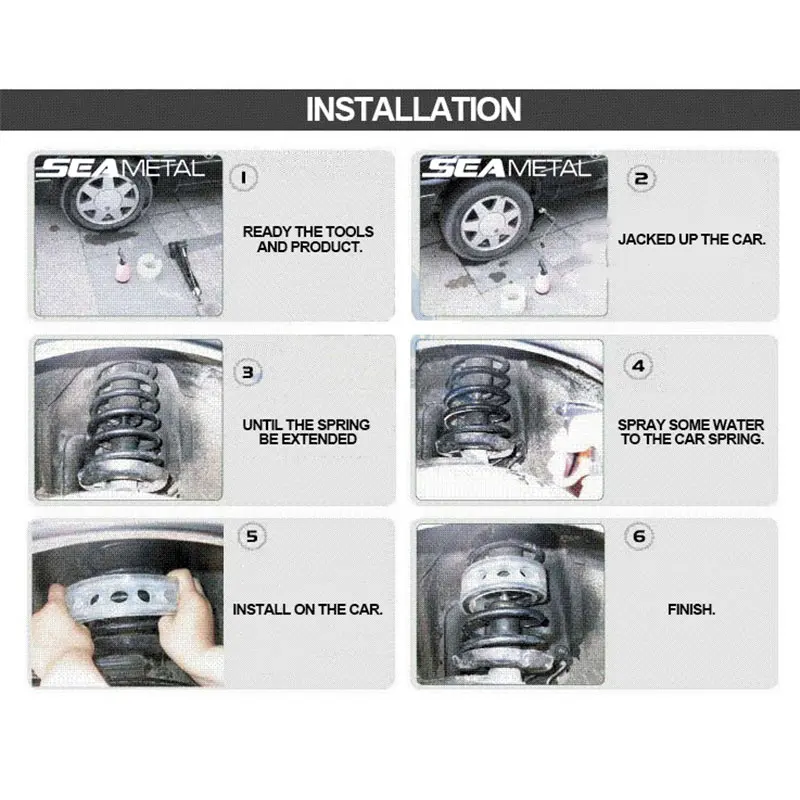 INSTALLATION

SEAMETAL

1

READY THE TOOLS AND PRODUCT.

SEAMETAL

2

JACKED UP THE CAR.

3

UNTIL THE SPRING BE EXTENDED

4

SPRAY SOME WATER TO THE CAR SPRING.

5

INSTALL ON THE CAR.

6

FINISH.