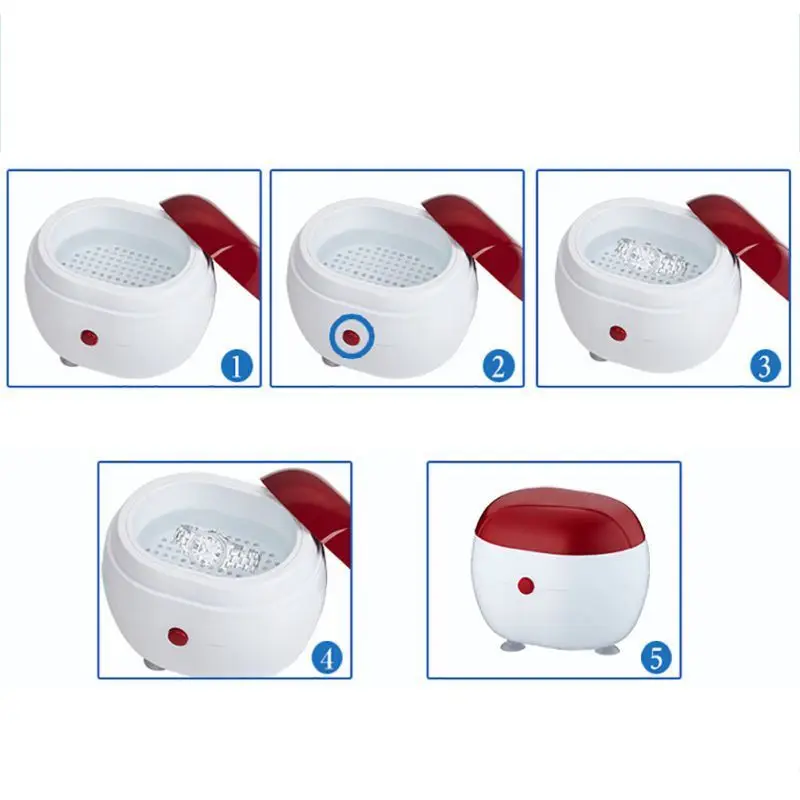 1

2

3

4

5