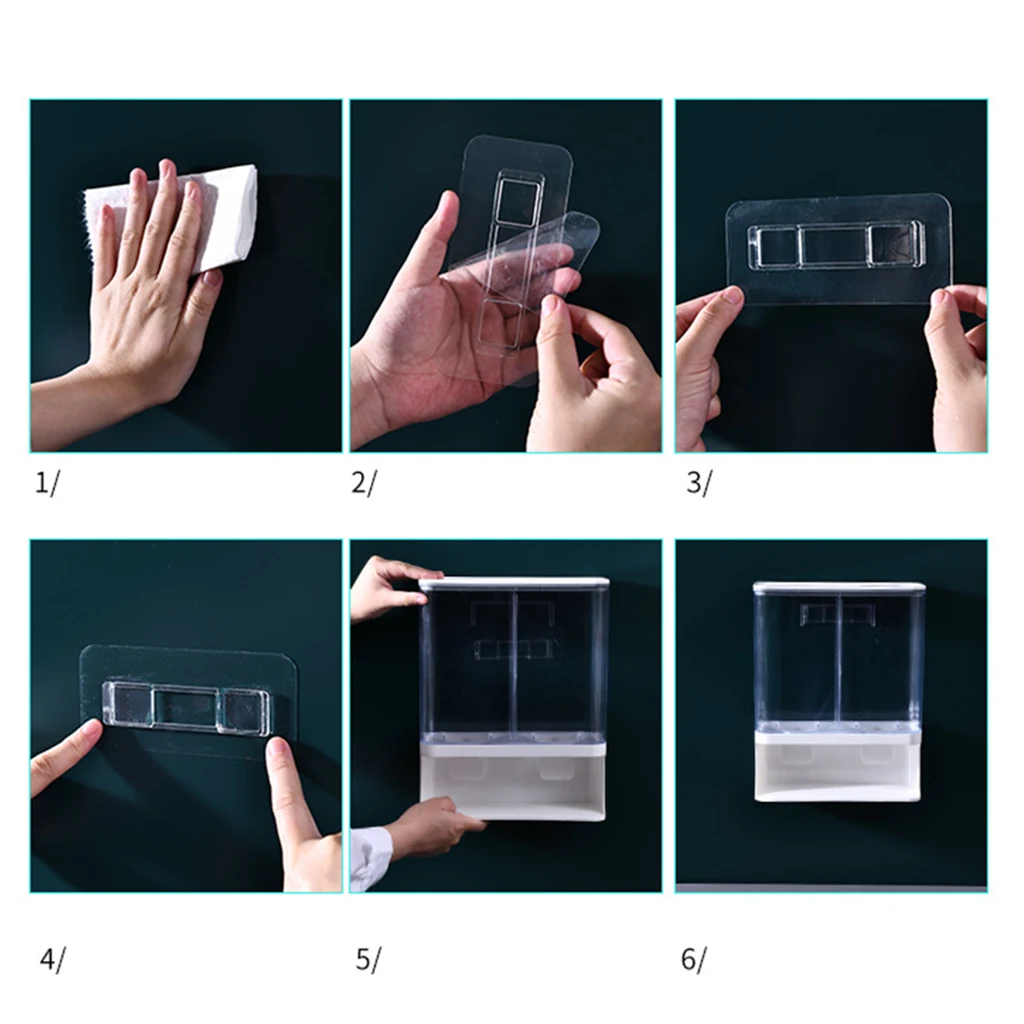 1/

2/

3/

4/

5/

6/