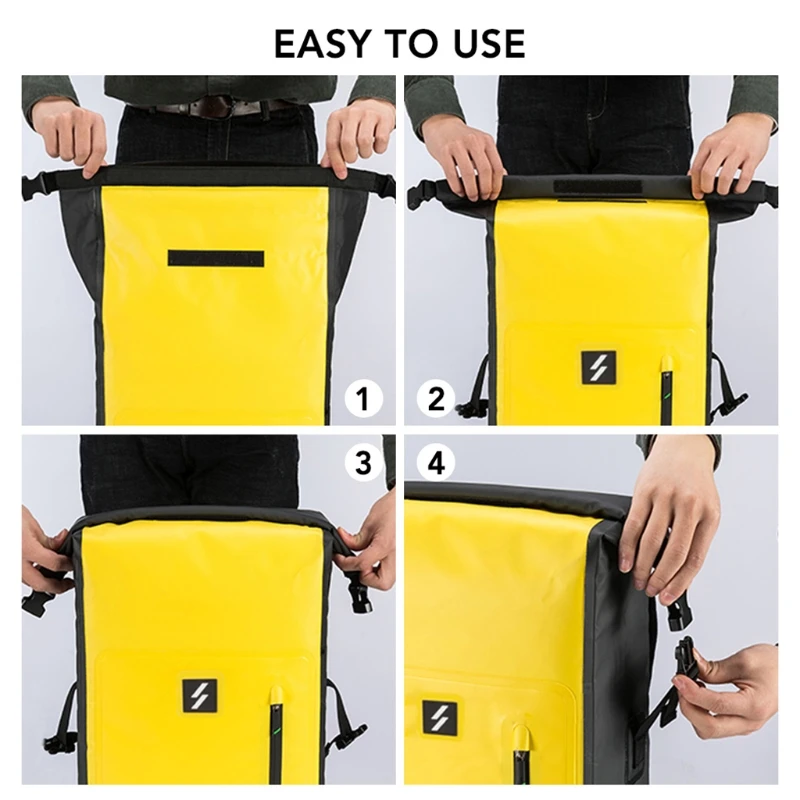 EASY TO USE

1

2

3

4