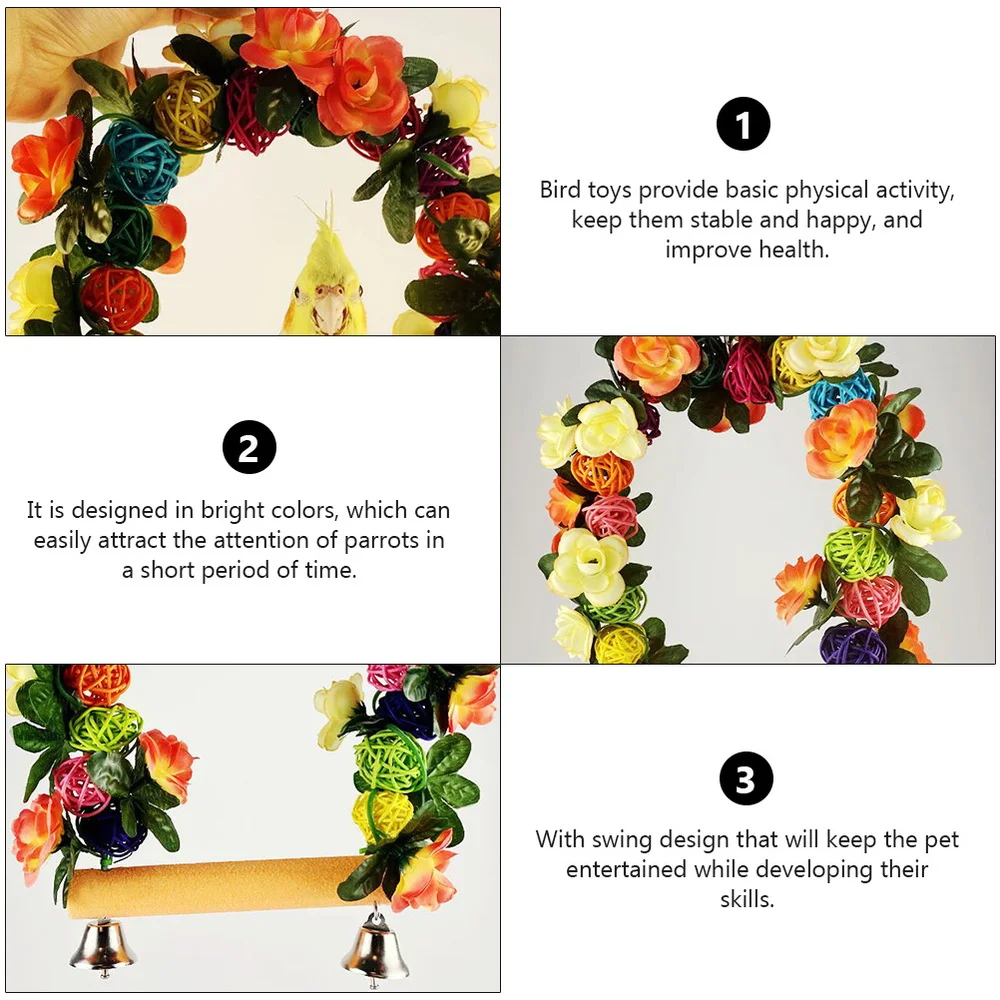 1

Bird toys provide basic physical activity, keep them stable and happy, and improve health.

2

It is designed in bright colors, which can easily attract the attention of parrots in a short period of time.

3

With swing design that will keep the pet entertained while developing their skills.