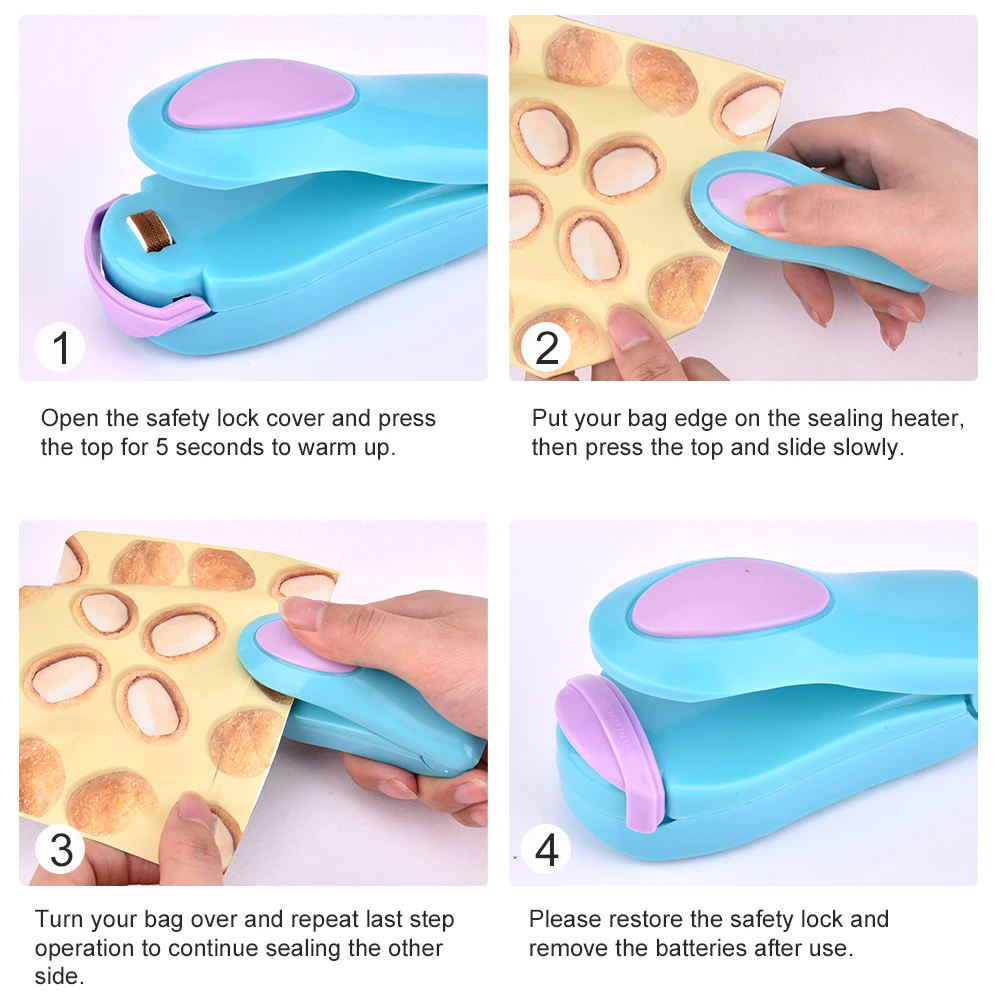 1

Open the safety lock cover and press the top for 5 seconds to warm up.

2

Put your bag edge on the sealing heater, then press the top and slide slowly.

3

Turn your bag over and repeat last step operation to continue sealing the other side.

4

Please restore the safety lock and remove the batteries after use.