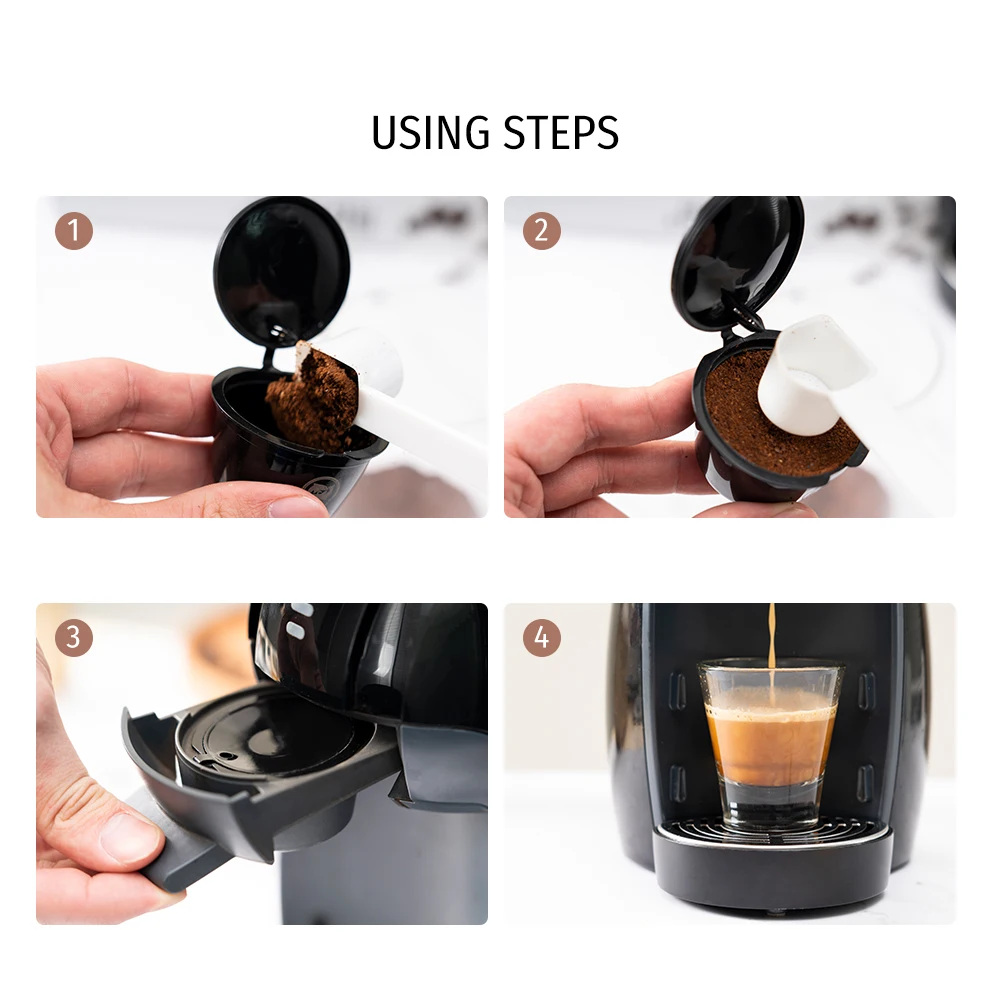 USING STEPS

1

2

3

4