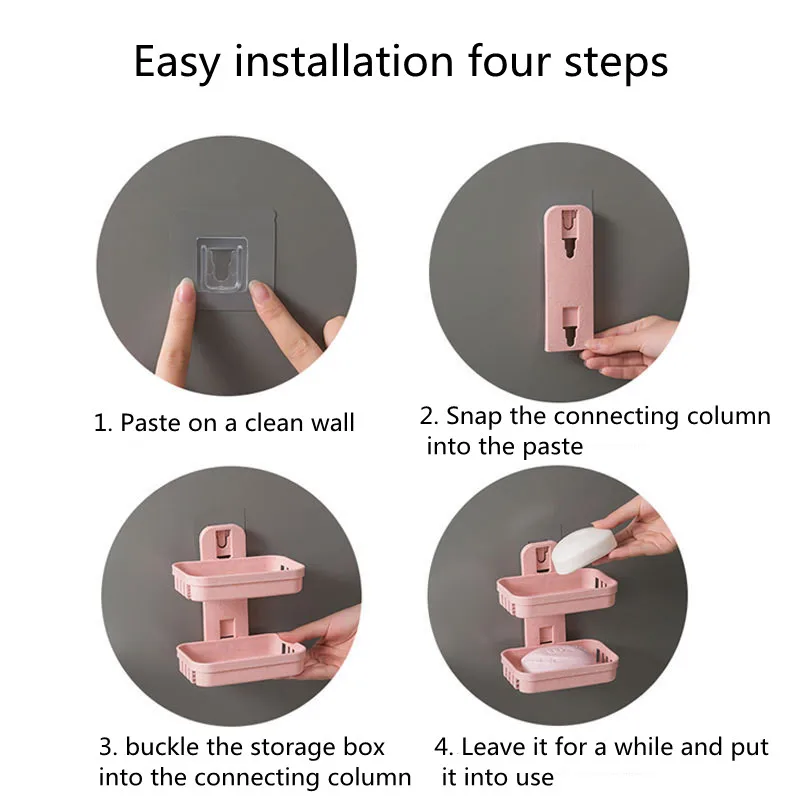 Easy installation four steps

1. Paste on a clean wall

2. Snap the connecting column into the paste

3. buckle the storage box into the connecting column

4. Leave it for a while and put it into use