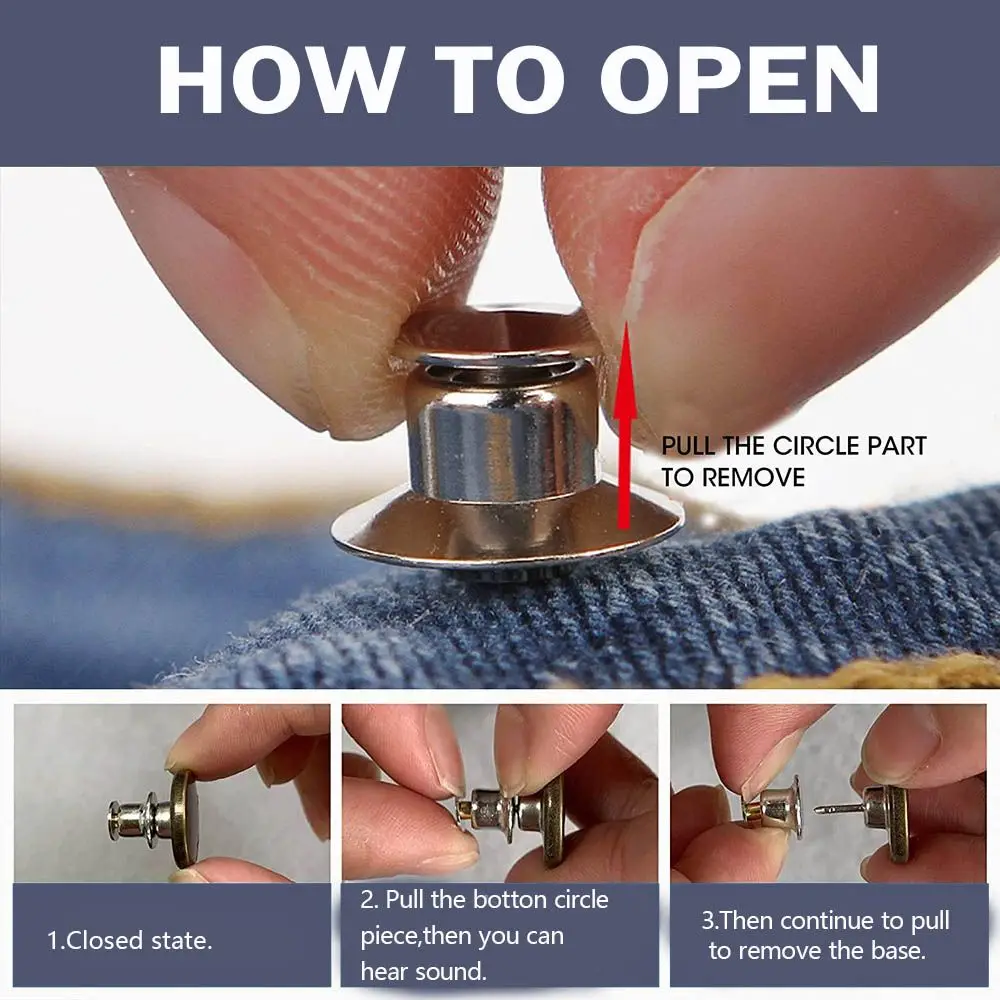 HOW TO OPEN

PULL THE CIRCLE PART TO REMOVE

1.Closed state.

2. Pull the botton circle piece,then you can hear sound.

3.Then continue to pull to remove the base.