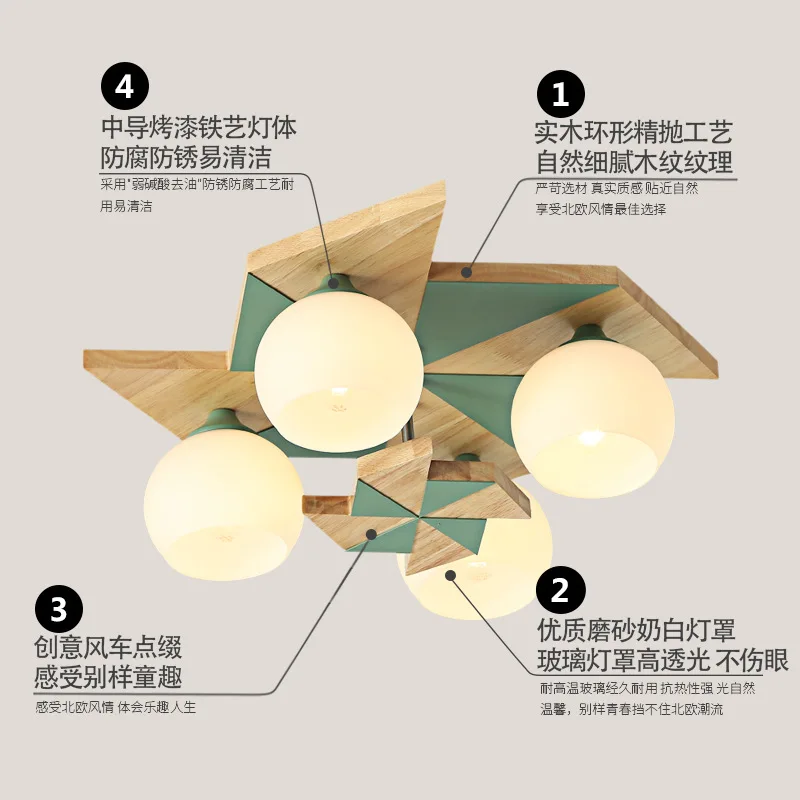 4
中导烤漆铁艺灯体
防腐防锈易清洁
采用"弱碱酸去油"防锈防腐工艺耐用易清洁

1
实木环形精抛工艺
自然细腻木纹纹理
严苛选材 真实质感 贴近自然
享受北欧风情最佳选择

3
创意风车点缀
感受别样童趣
感受北欧风情 体会乐趣人生

2
优质磨砂奶白灯罩
玻璃灯罩高透光 不伤眼
耐高温玻璃经久耐用 抗热性强 光自然
温馨，别样青春挡不住北欧潮流