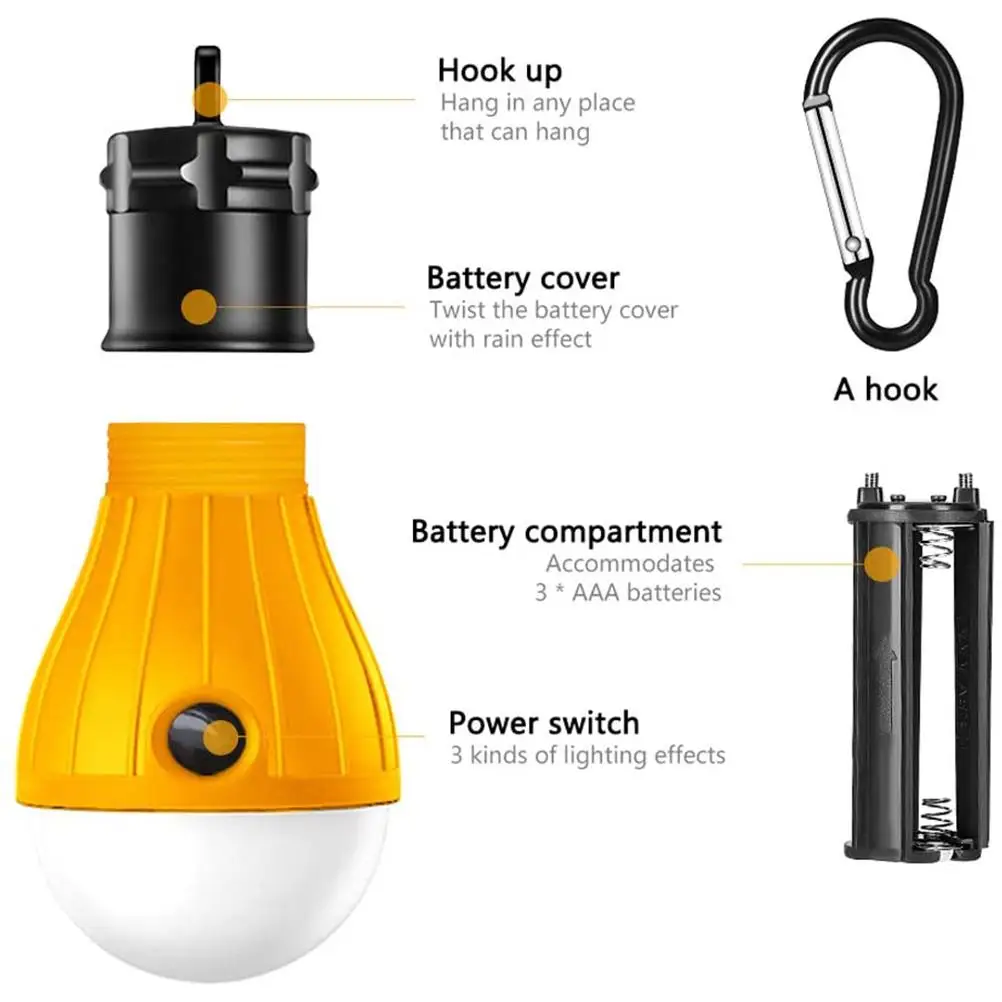 Hook up
Hang in any place that can hang

Battery cover
Twist the battery cover with rain effect

A hook

Battery compartment
Accommodates 3 * AAA batteries

Power switch
3 kinds of lighting effects