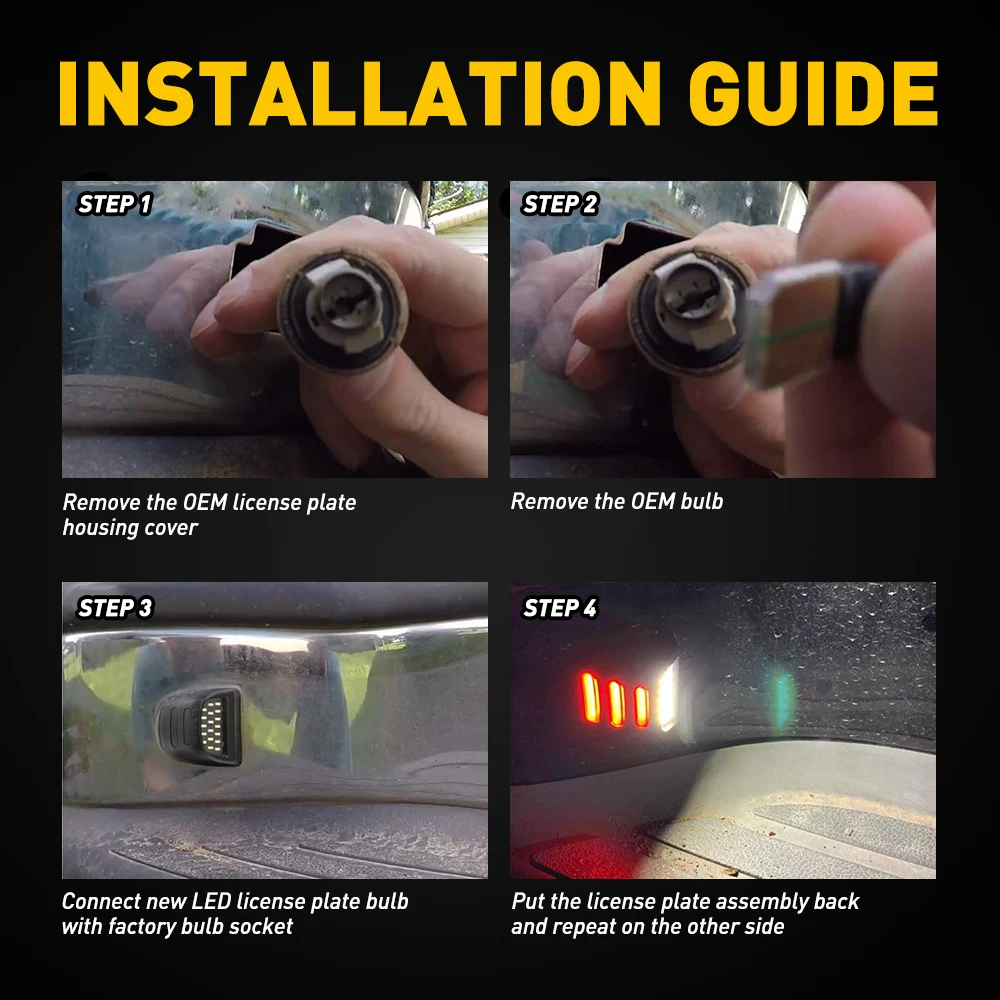 INSTALLATION GUIDE

STEP 1

Remove the OEM license plate housing cover

STEP 2

Remove the OEM bulb

STEP 3

Connect new LED license plate bulb with factory bulb socket

STEP 4

Put the license plate assembly back and repeat on the other side