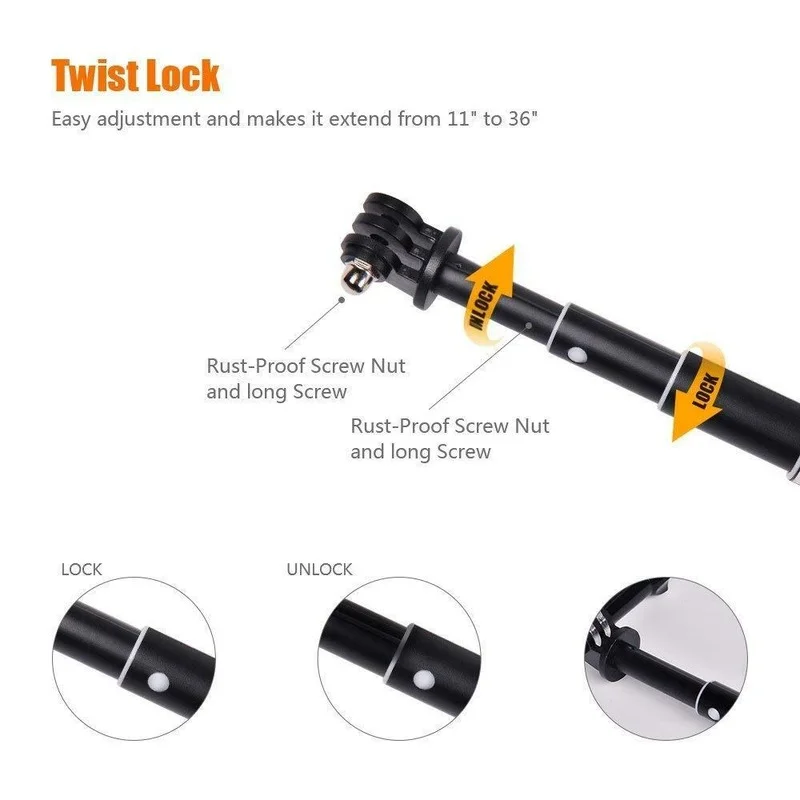 Twist Lock
Easy adjustment and makes it extend from 11" to 36"

UNLOCK

LOCK

Rust-Proof Screw Nut and long Screw

Rust-Proof Screw Nut and long Screw

LOCK

UNLOCK