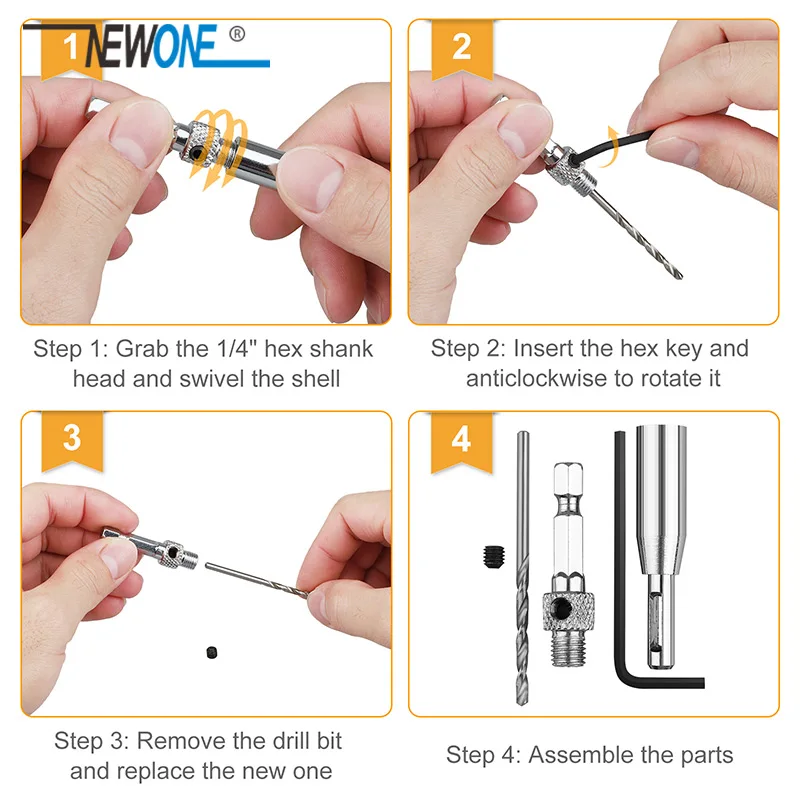 1 NEWONE ®

Step 1: Grab the 1/4" hex shank head and swivel the shell

2

Step 2: Insert the hex key and anticlockwise to rotate it

3

Step 3: Remove the drill bit and replace the new one

4

Step 4: Assemble the parts