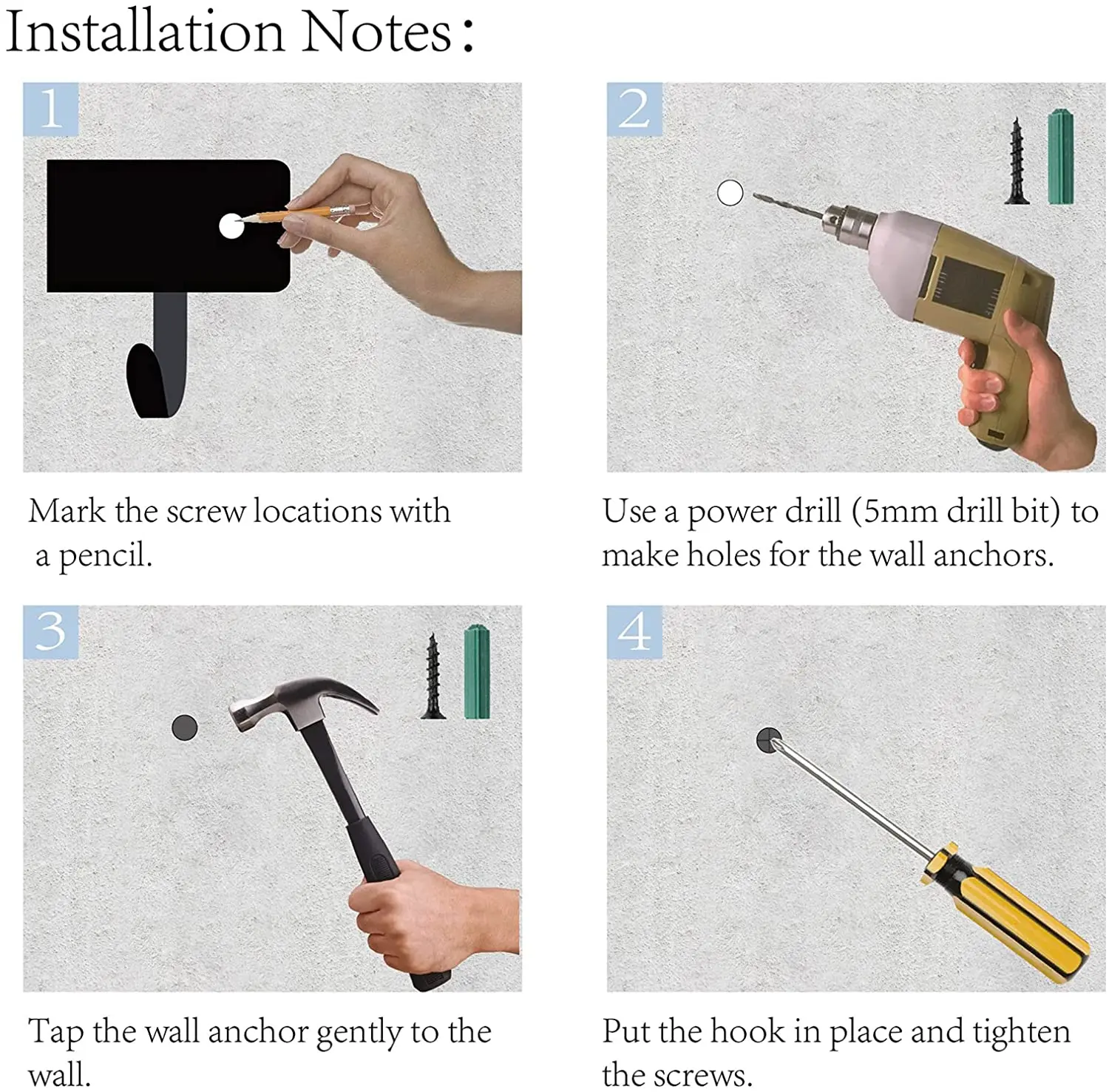 Installation Notes:

1

Mark the screw locations with a pencil.

2

Use a power drill (5mm drill bit) to make holes for the wall anchors.

3

Tap the wall anchor gently to the wall.

4

Put the hook in place and tighten the screws.