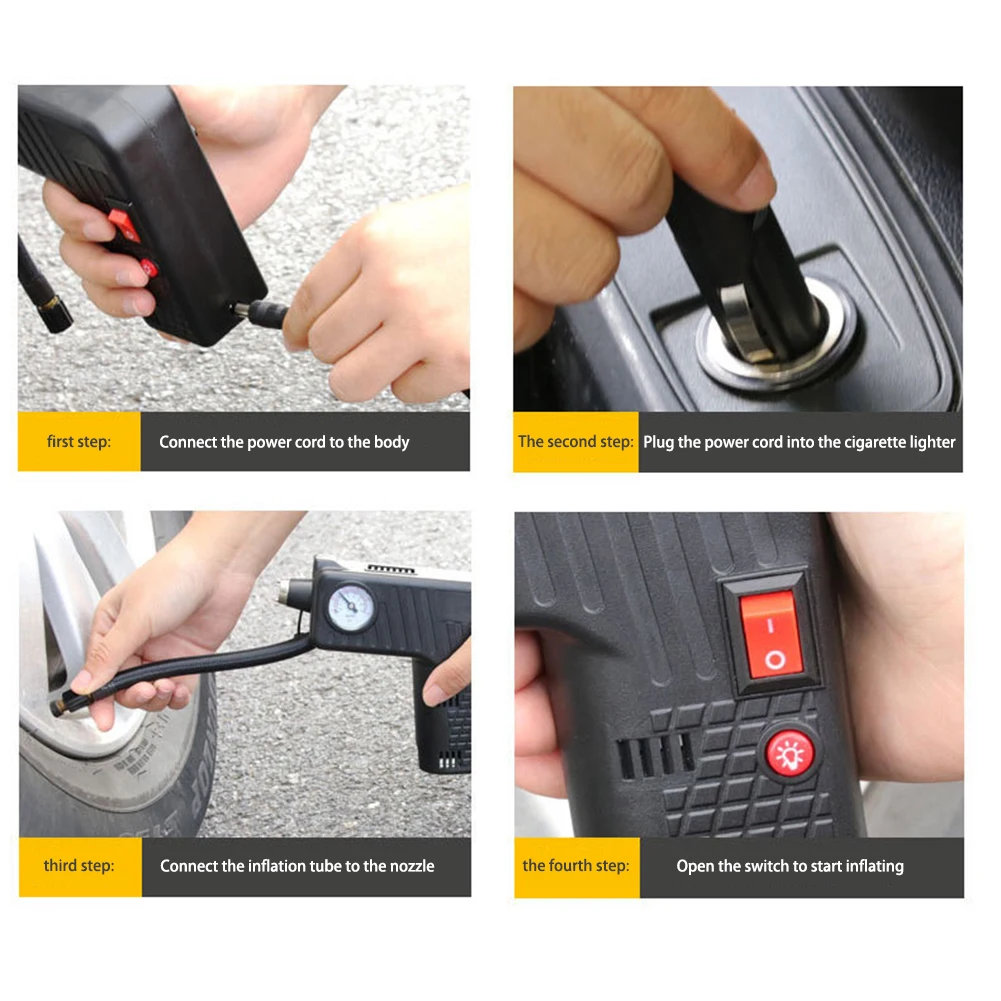 first step: Connect the power cord to the body

The second step: Plug the power cord into the cigarette lighter

third step: Connect the inflation tube to the nozzle

the fourth step: Open the switch to start inflating