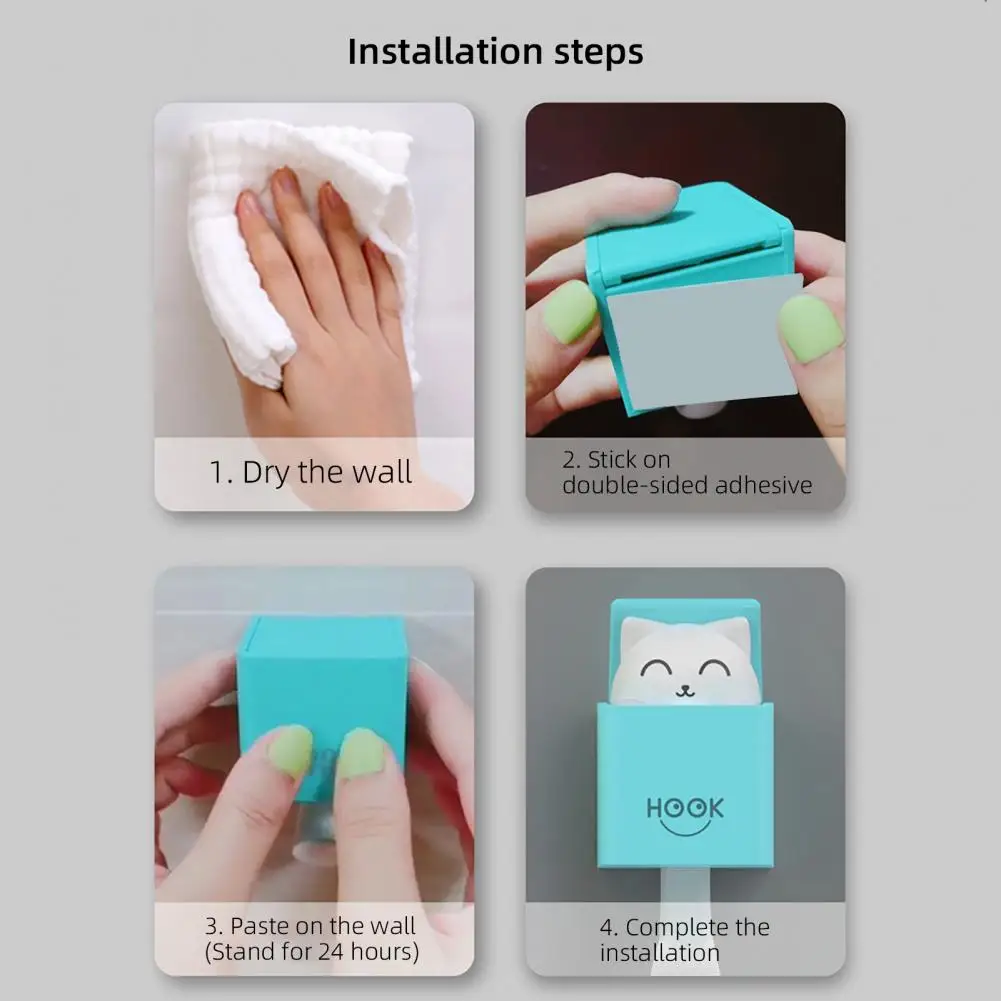 Installation steps

1. Dry the wall

2. Stick on double-sided adhesive

3. Paste on the wall (Stand for 24 hours)

HOOK

4. Complete the installation