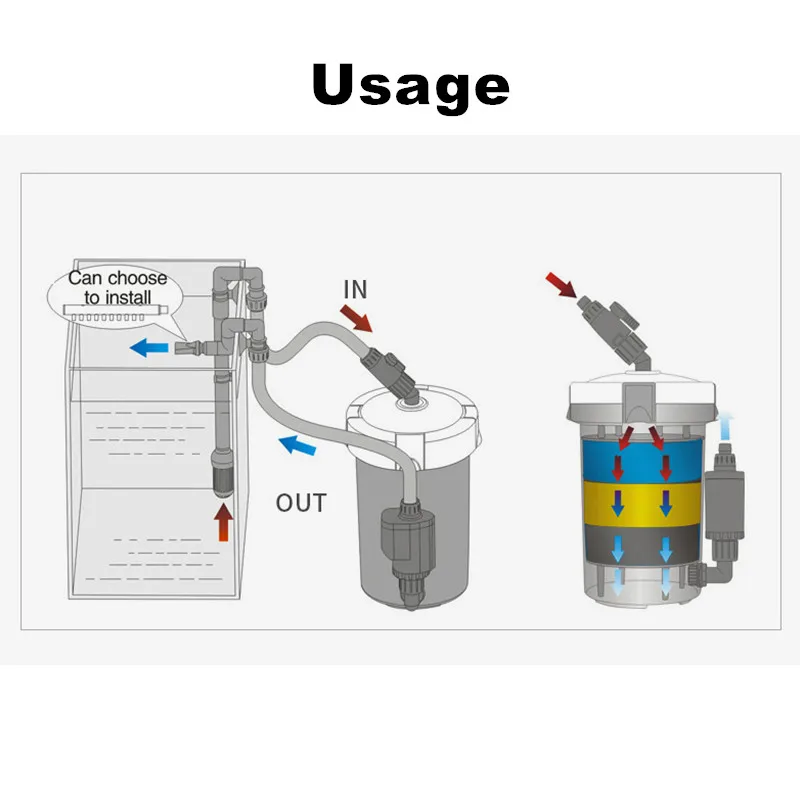 Usage

Can choose to install

IN

OUT