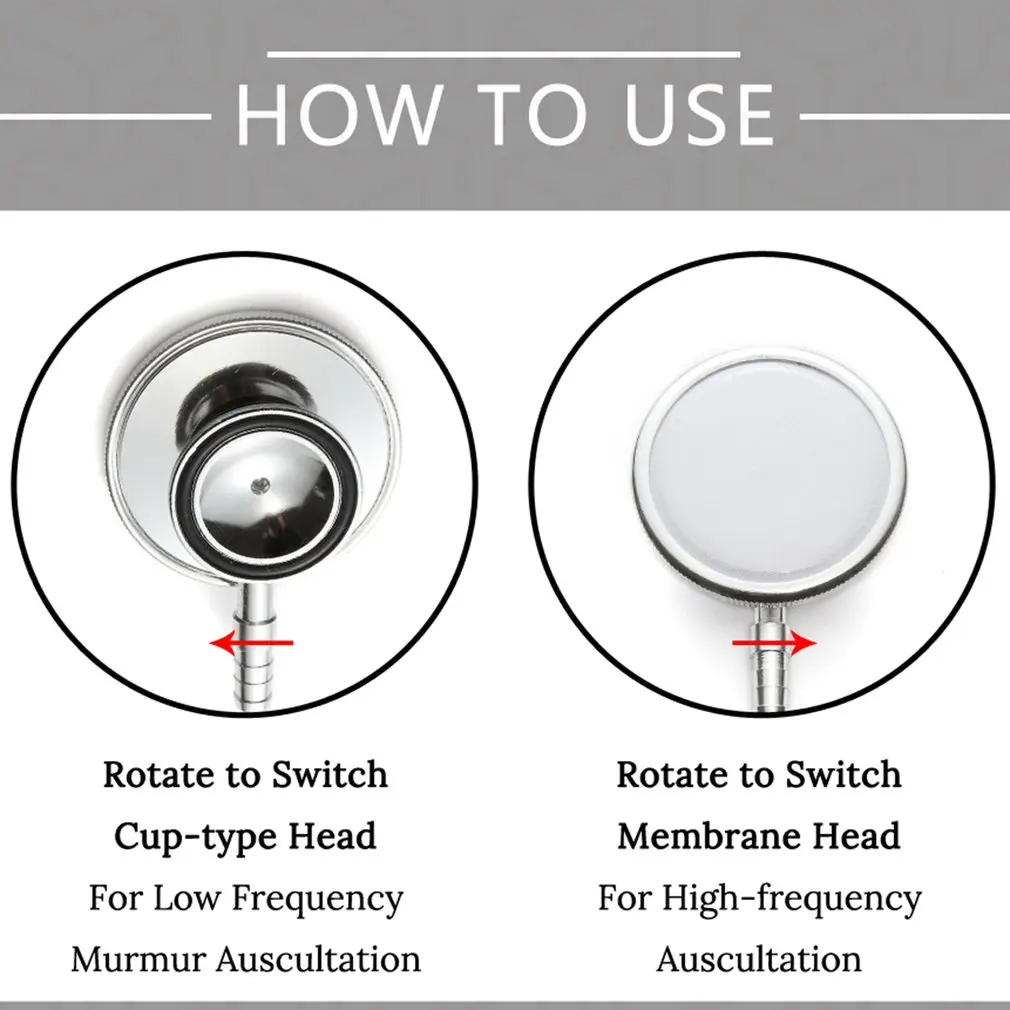 HOW TO USE

Rotate to Switch
Cup-type Head
For Low Frequency
Murmur Auscultation

Rotate to Switch
Membrane Head
For High-frequency
Auscultation