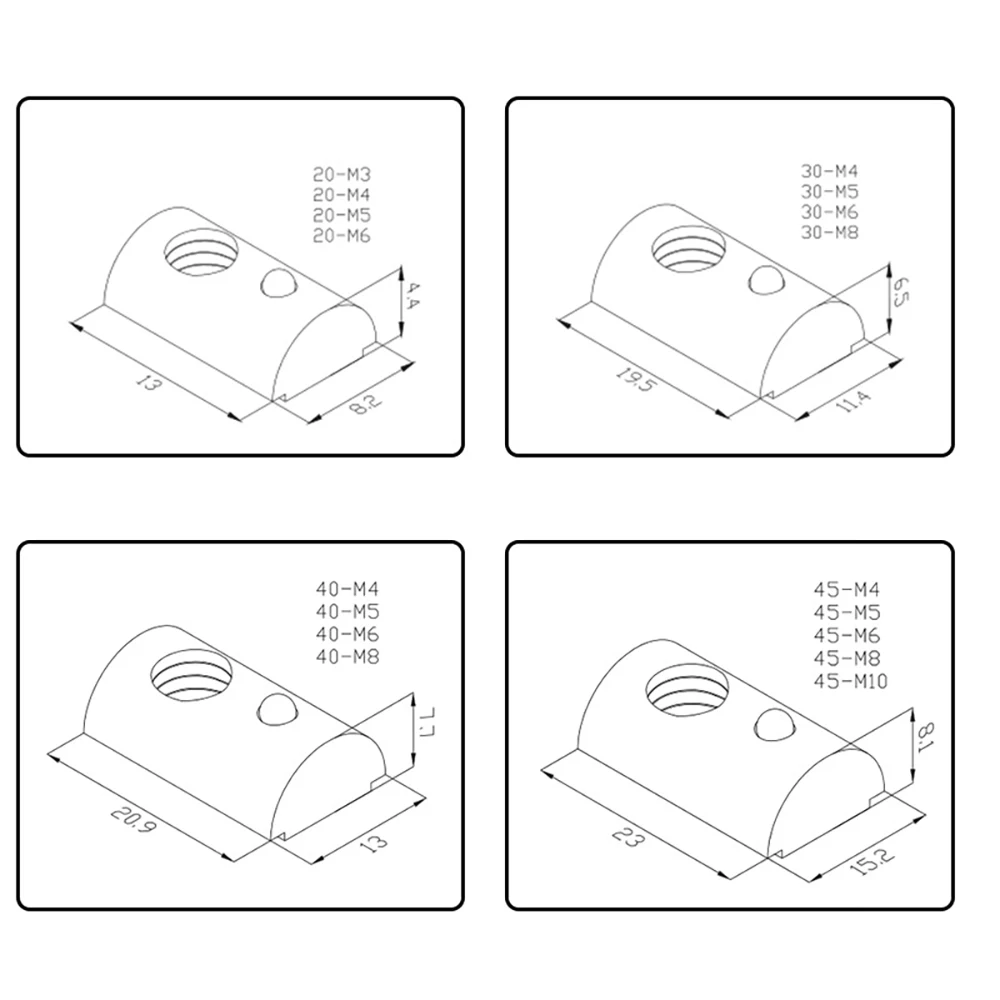 20-M3
20-M4
20-M5
20-M6

4.4

13

8.2

30-M4
30-M5
30-M6
30-M8

6.5

19.5

11.4

40-M4
40-M5
40-M6
40-M8

7.7

20.9

13

45-M4
45-M5
45-M6
45-M8
45-M10

8.1

23

15.2