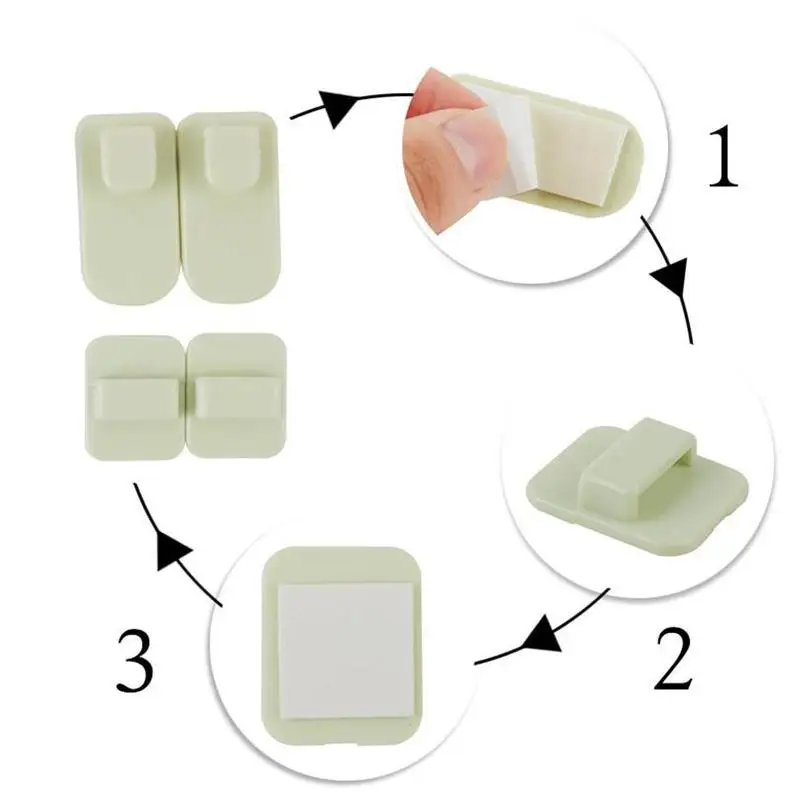 1

2

3