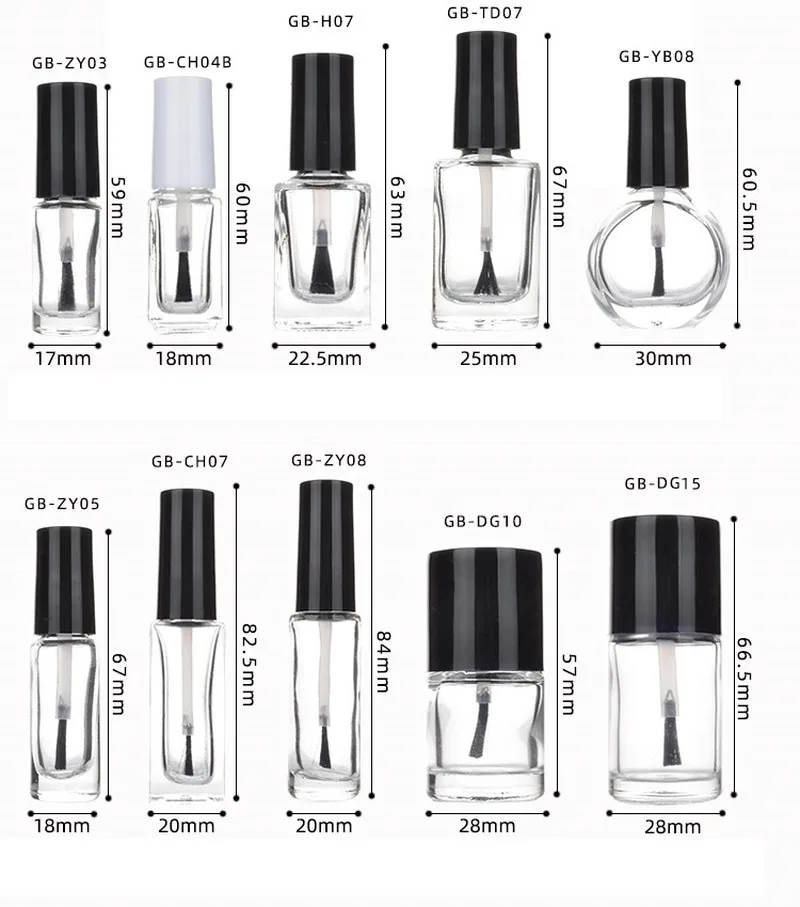 GB-ZY03
59mm
17mm

GB-CH04B
60mm
18mm

GB-H07
63mm
22.5mm

GB-TD07
67mm
25mm

GB-YB08
60.5mm
30mm

GB-ZY05
67mm
18mm

GB-CH07
82.5mm
20mm

GB-ZY08
84mm
20mm

GB-DG10
57mm
28mm

GB-DG15
66.5mm
28mm