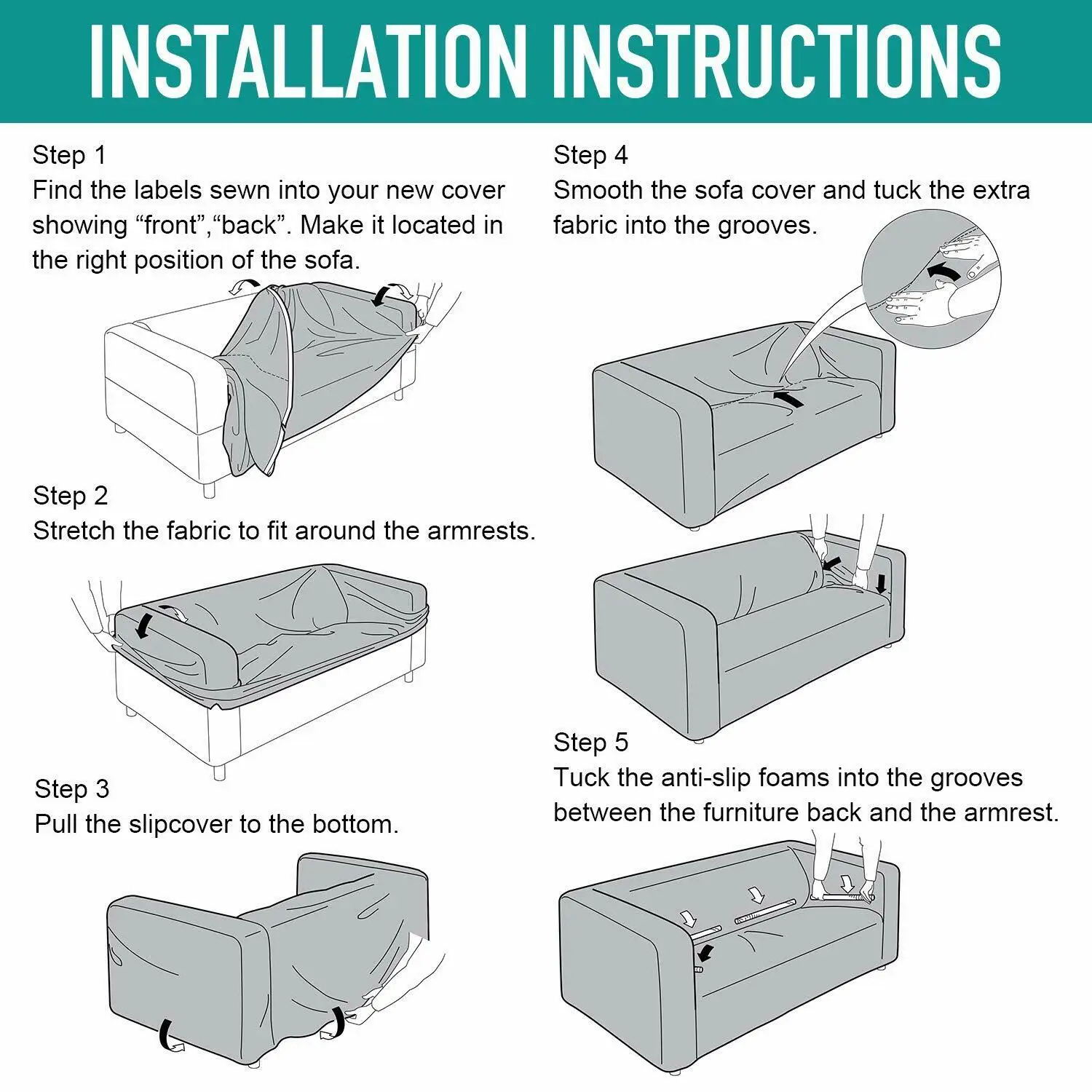 INSTALLATION INSTRUCTIONS

Step 1
Find the labels sewn into your new cover showing “front”,“back”. Make it located in the right position of the sofa.

Step 2
Stretch the fabric to fit around the armrests.

Step 3
Pull the slipcover to the bottom.

Step 4
Smooth the sofa cover and tuck the extra fabric into the grooves.

Step 5
Tuck the anti-slip foams into the grooves between the furniture back and the armrest.