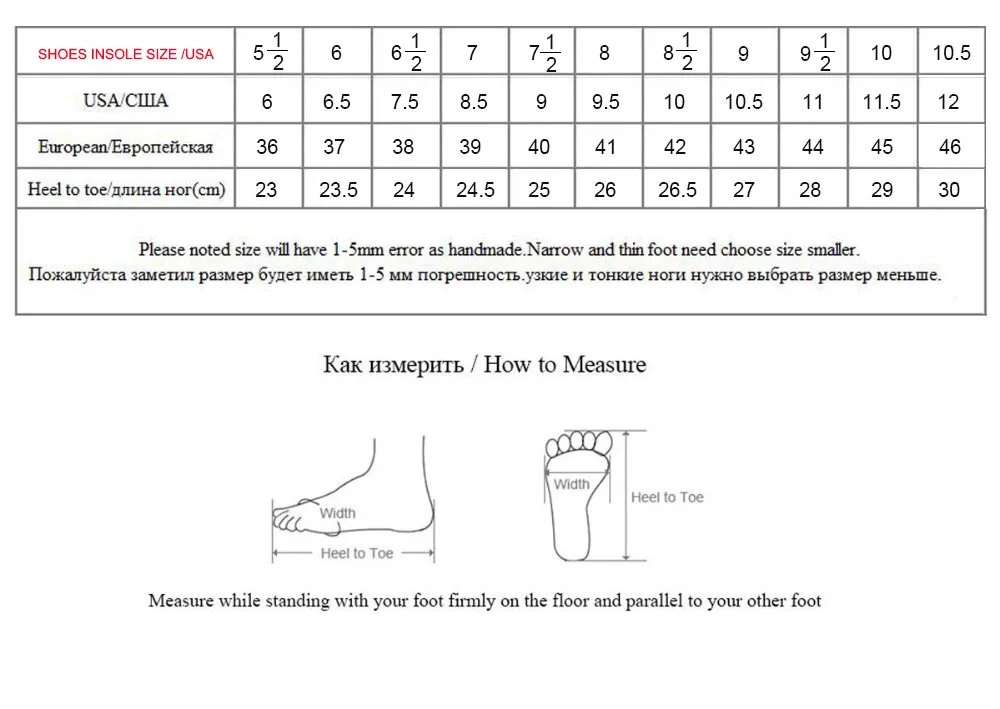 | SHOES INSOLE SIZE /USA | $5\frac{1}{2}$ | 6 | $6\frac{1}{2}$ | 7 | $7\frac{1}{2}$ | 8 | $8\frac{1}{2}$ | 9 | $9\frac{1}{2}$ | 10 | 10.5 |
|---|---|---|---|---|---|---|---|---|---|---|---|
| USA/США | 6 | 6.5 | 7.5 | 8.5 | 9 | 9.5 | 10 | 10.5 | 11 | 11.5 | 12 |
| European/Европейская | 36 | 37 | 38 | 39 | 40 | 41 | 42 | 43 | 44 | 45 | 46 |
| Heel to toe/длина ног(cm) | 23 | 23.5 | 24 | 24.5 | 25 | 26 | 26.5 | 27 | 28 | 29 | 30 |

Please noted size will have 1-5mm error as handmade.Narrow and thin foot need choose size smaller.
Пожалуйста заметил размер будет иметь 1-5 мм погрешность.узкие и тонкие ноги нужно выбрать размер меньше.

Как измерить / How to Measure

Width
Heel to Toe
Width
Heel to Toe

Measure while standing with your foot firmly on the floor and parallel to your other foot