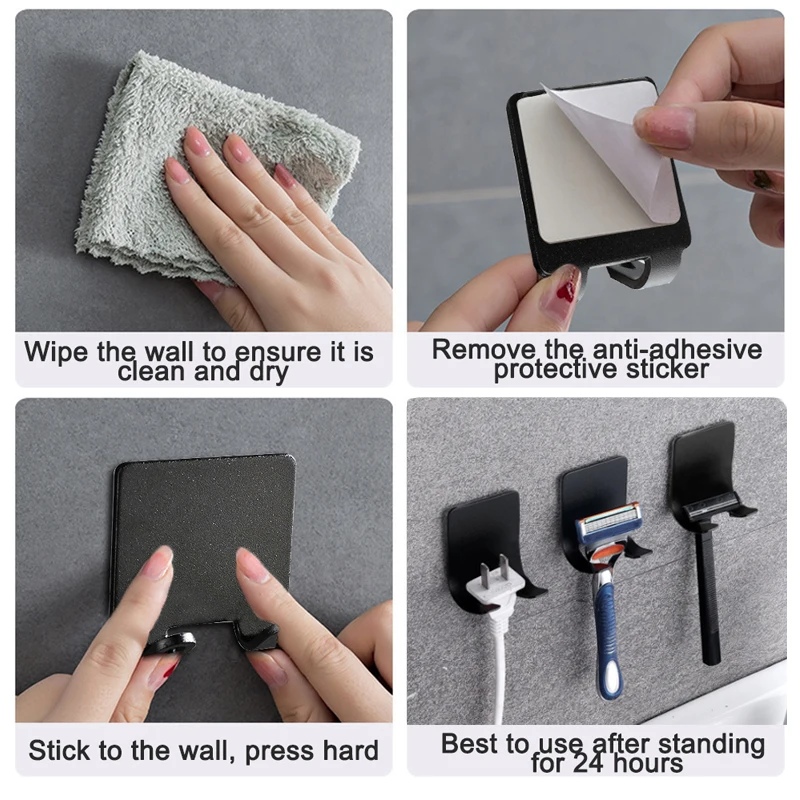 Wipe the wall to ensure it is clean and dry

Remove the anti-adhesive protective sticker

Stick to the wall, press hard

Best to use after standing for 24 hours