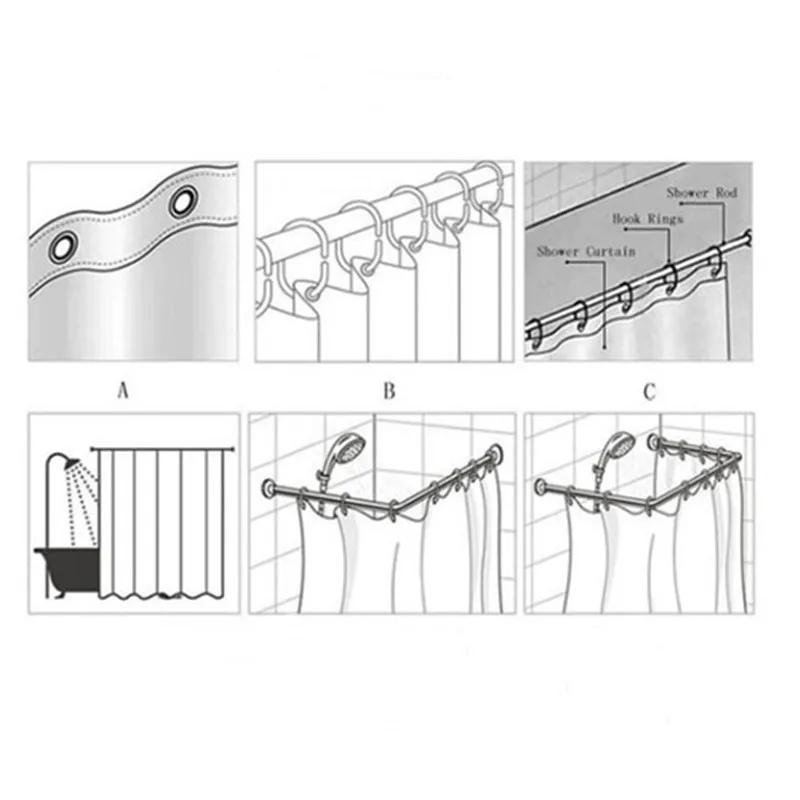 Shower Rod
Hook Rings
Shower Curtain

A

B

C