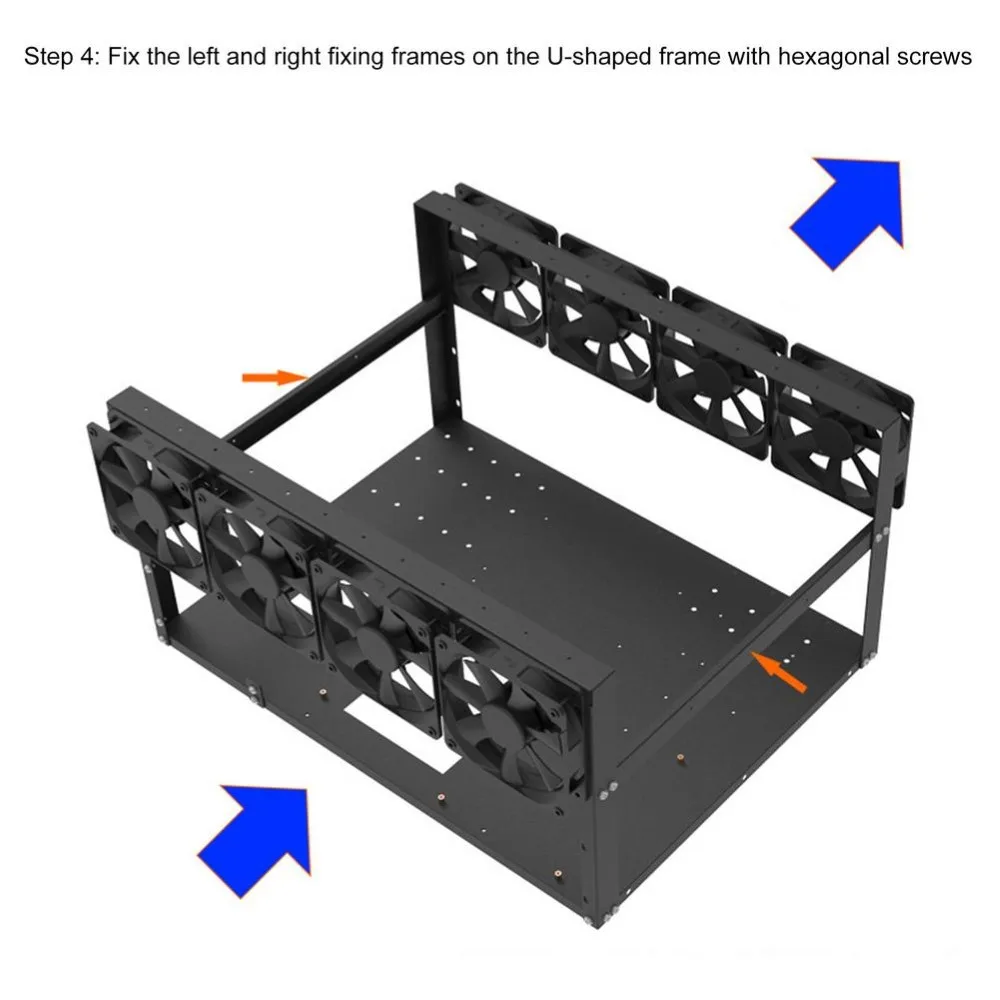 Step 4: Fix the left and right fixing frames on the U-shaped frame with hexagonal screws