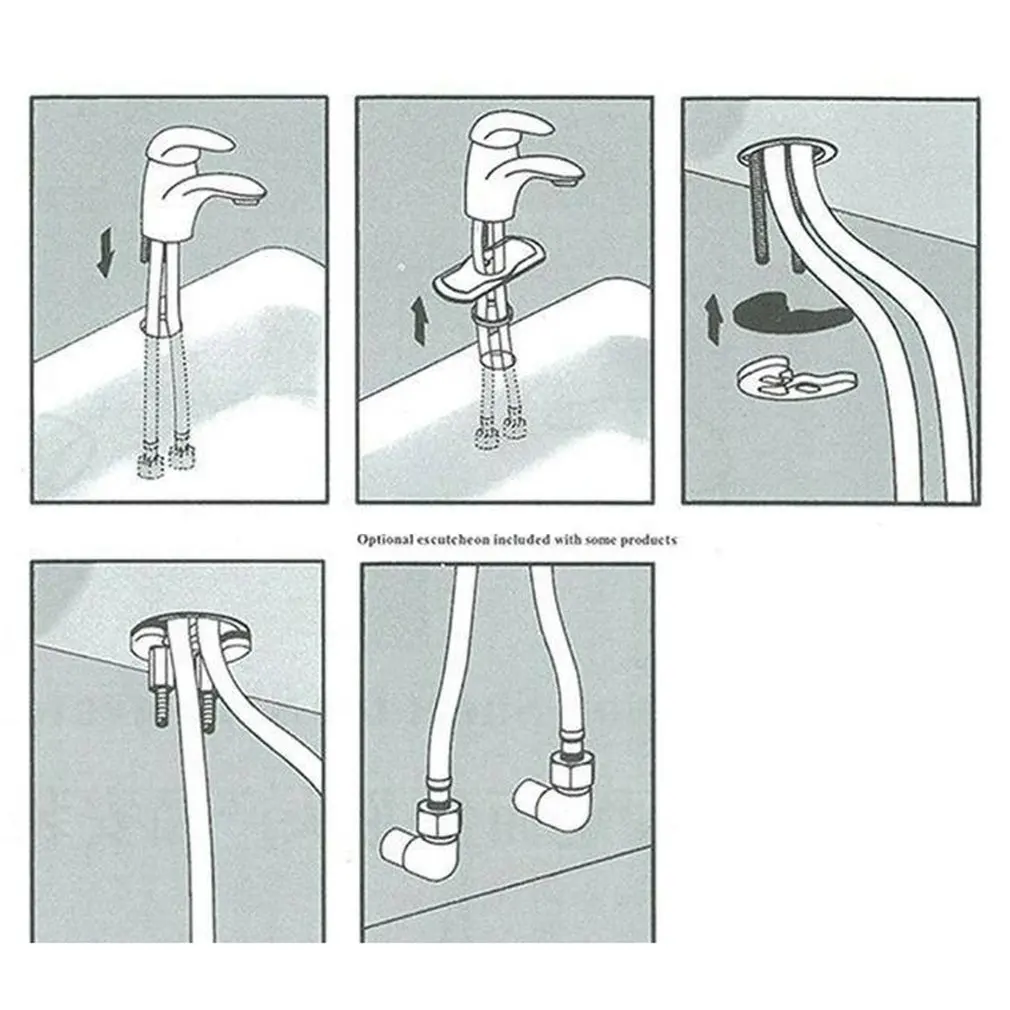 Optional escutcheon included with some products