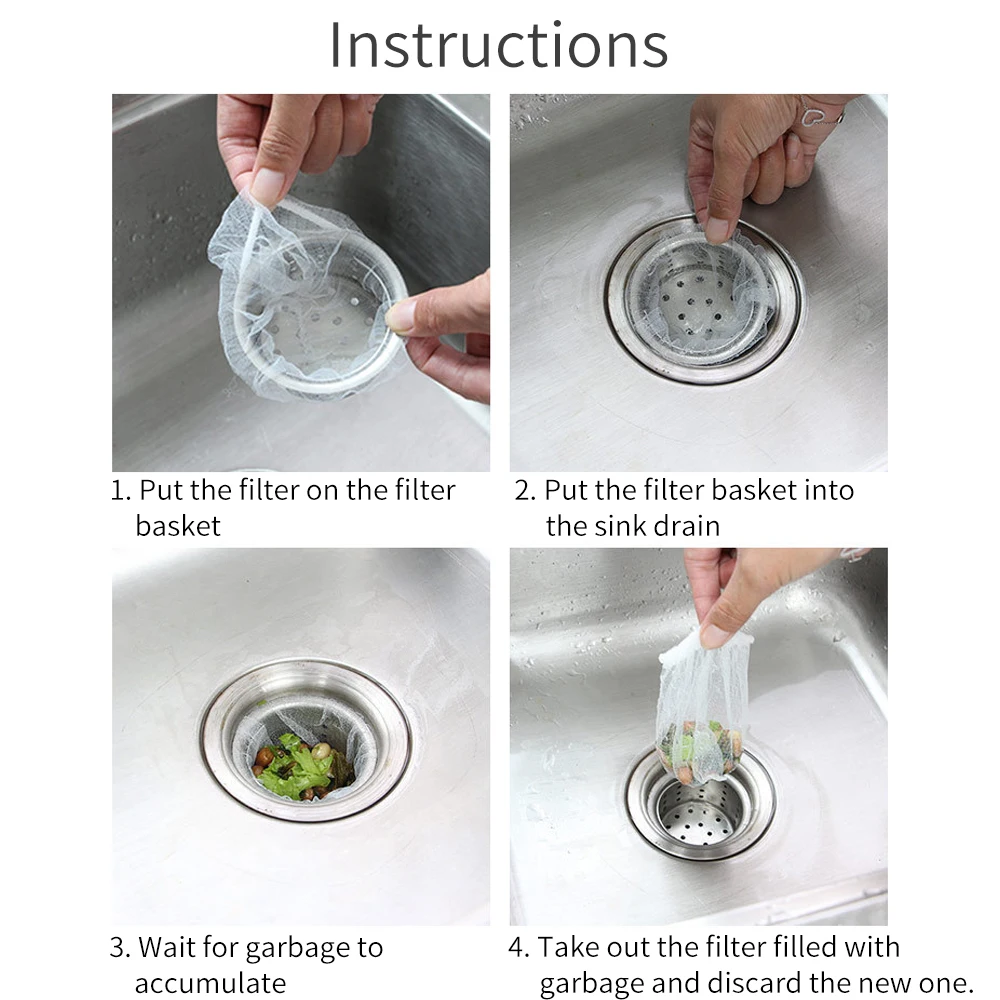 Instructions

1. Put the filter on the filter basket

2. Put the filter basket into the sink drain

3. Wait for garbage to accumulate

4. Take out the filter filled with garbage and discard the new one.