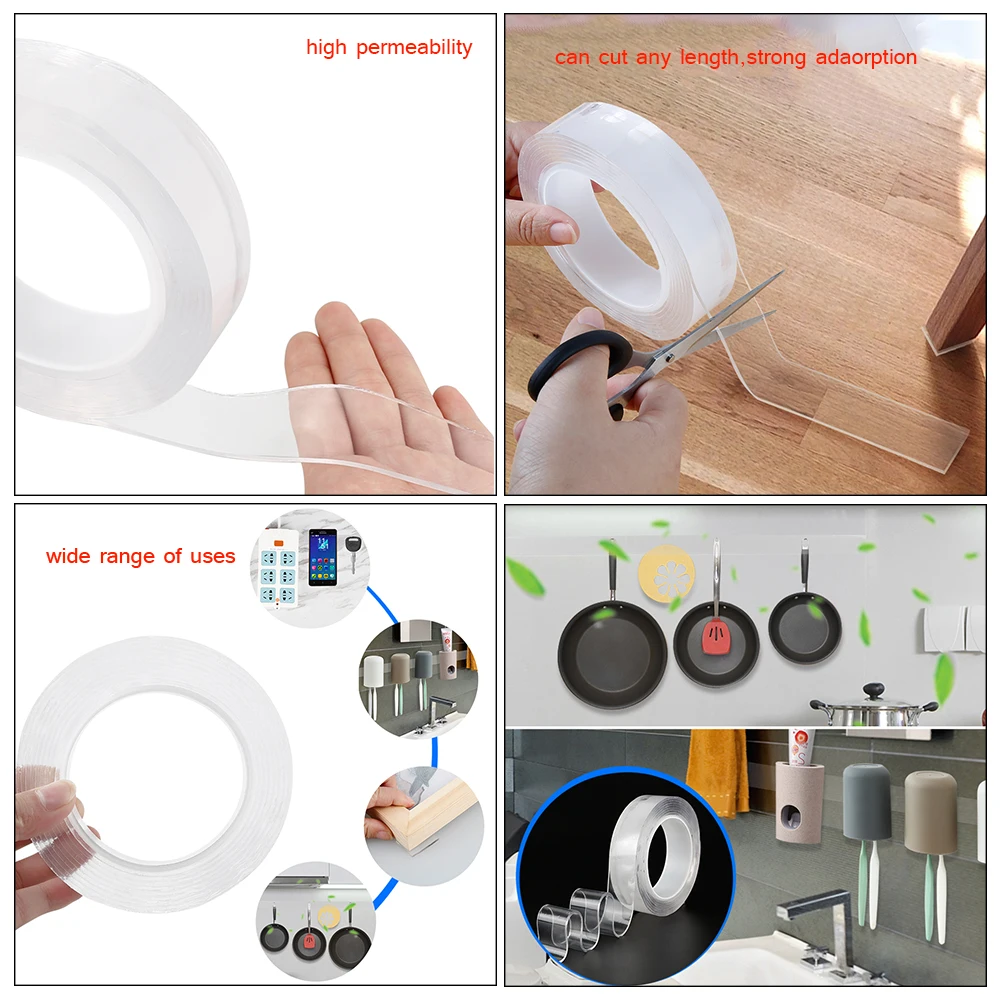 high permeability

can cut any length,strong adaorption

wide range of uses