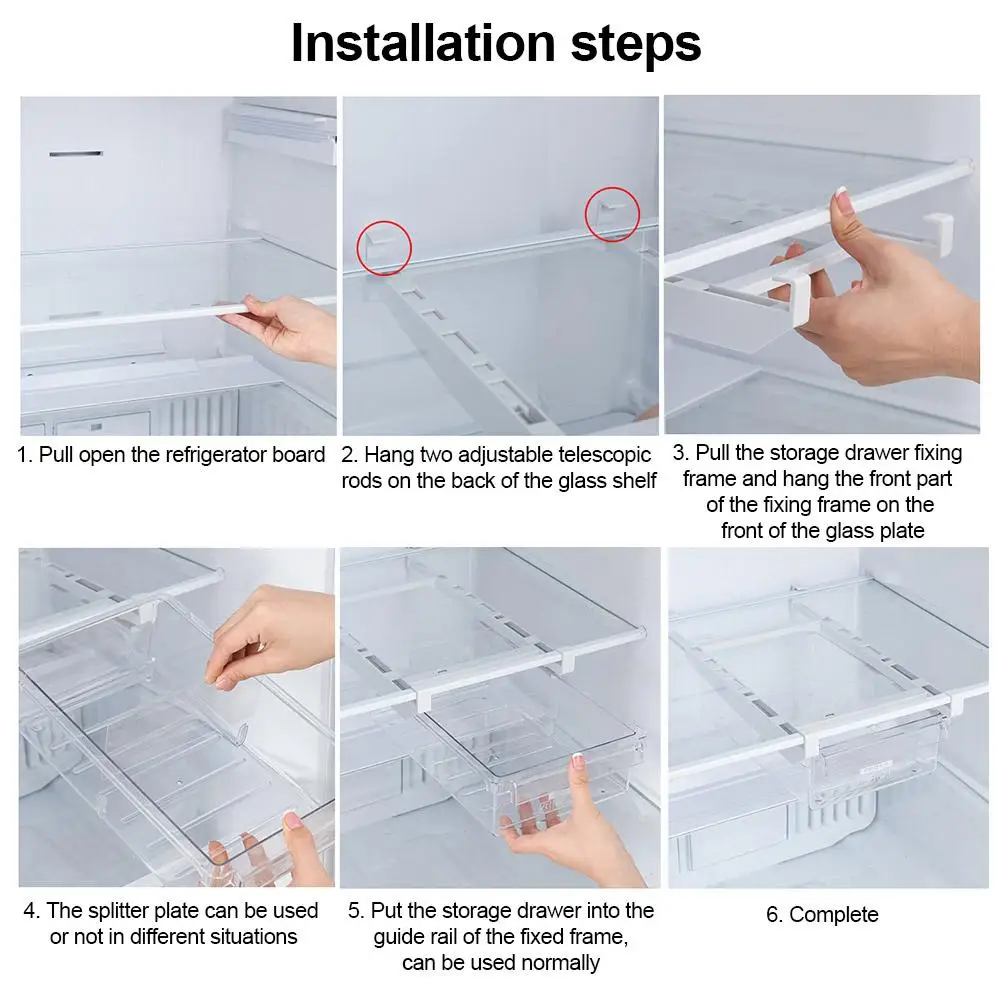 Installation steps

1. Pull open the refrigerator board

2. Hang two adjustable telescopic rods on the back of the glass shelf

3. Pull the storage drawer fixing frame and hang the front part of the fixing frame on the front of the glass plate

4. The splitter plate can be used or not in different situations

5. Put the storage drawer into the guide rail of the fixed frame, can be used normally

6. Complete