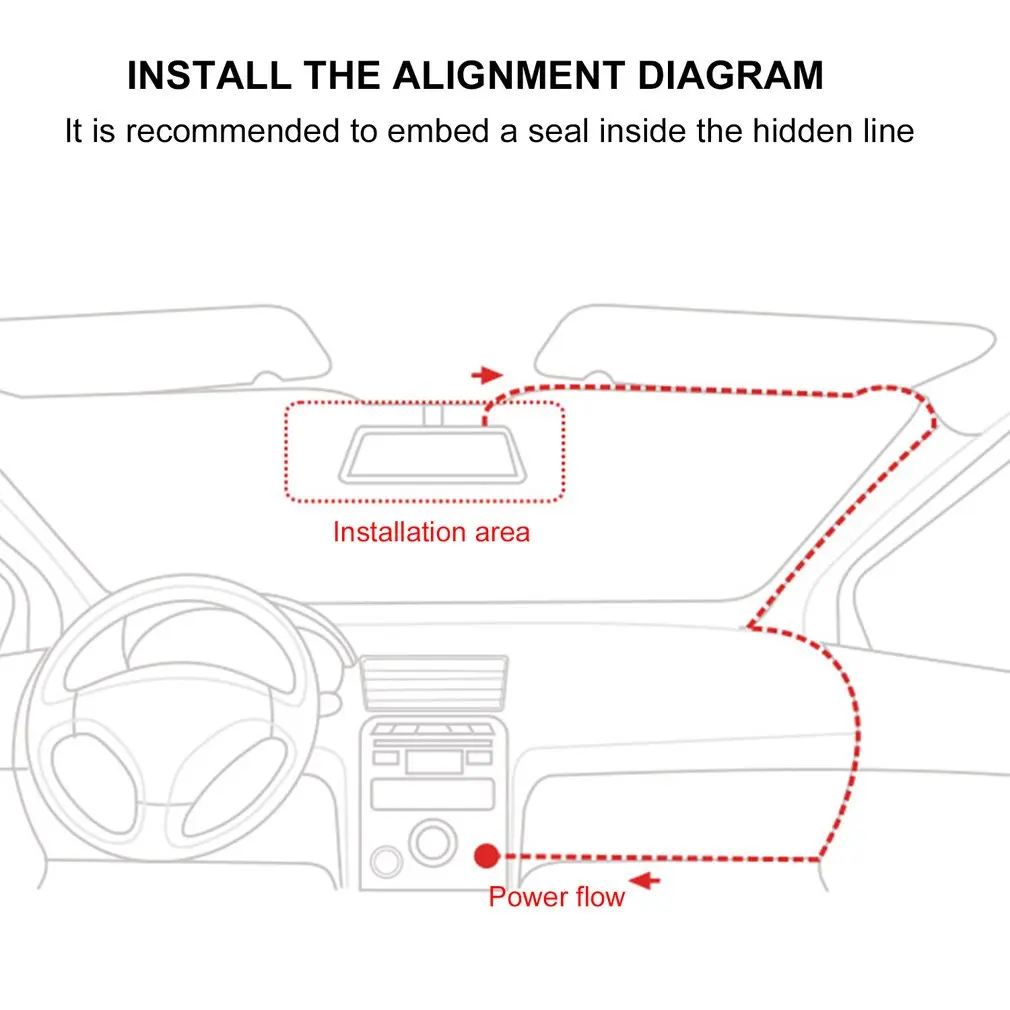 INSTALL THE ALIGNMENT DIAGRAM
It is recommended to embed a seal inside the hidden line

Installation area

Power flow