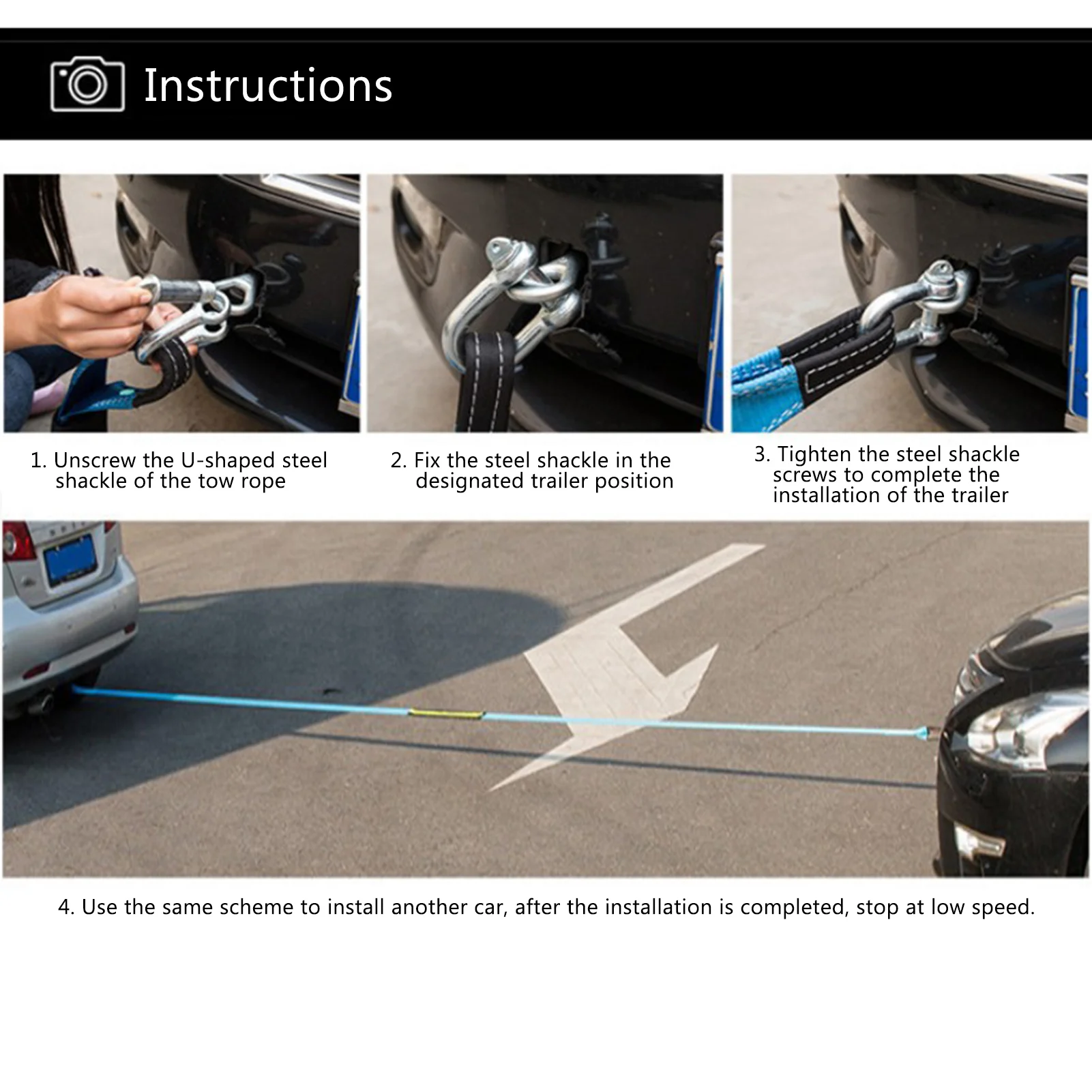 Instructions

1. Unscrew the U-shaped steel shackle of the tow rope

2. Fix the steel shackle in the designated trailer position

3. Tighten the steel shackle screws to complete the installation of the trailer

4. Use the same scheme to install another car, after the installation is completed, stop at low speed.