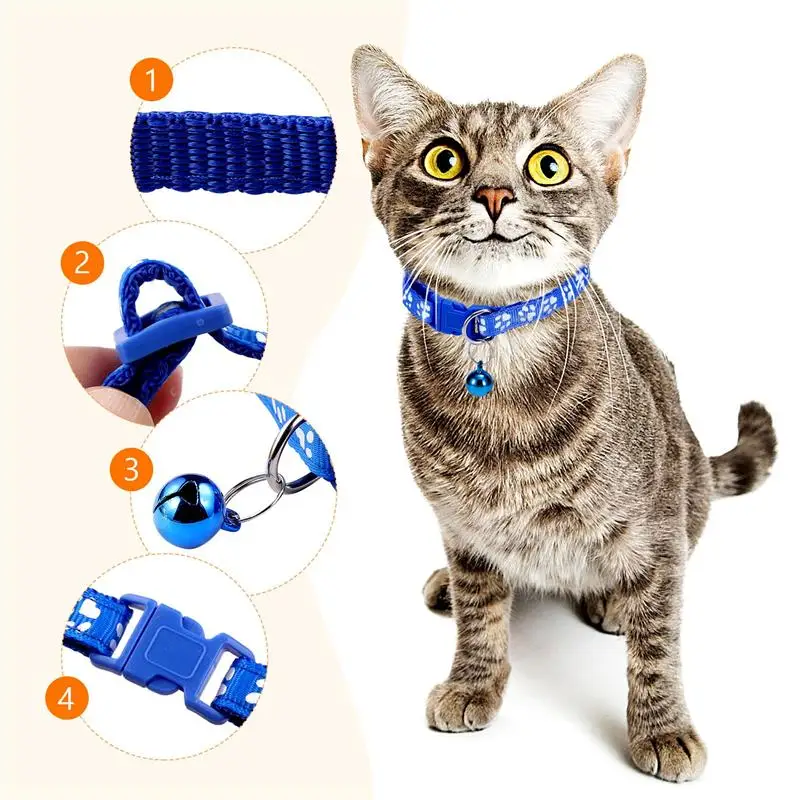 1

2

3

4